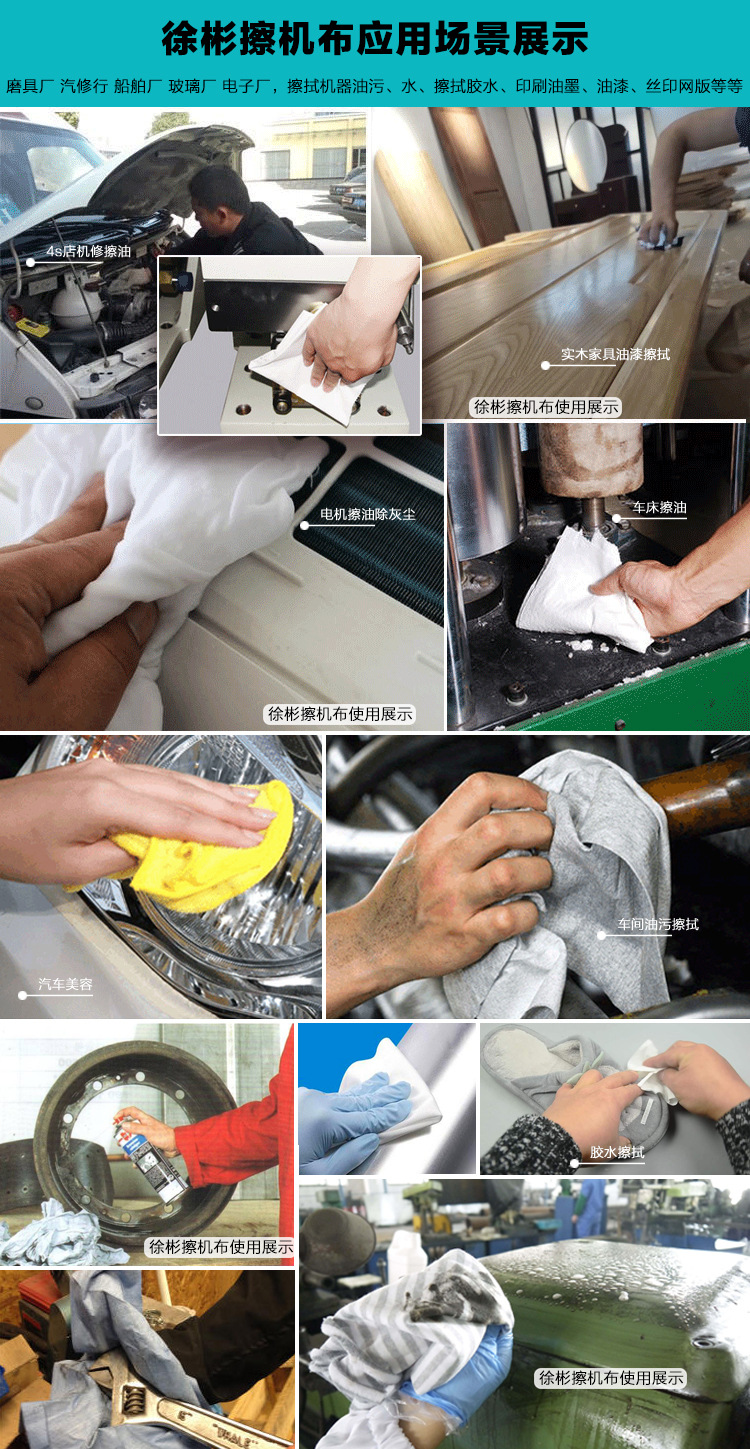 徐彬擦机布应用场景展示

磨具厂 汽修行 船舶厂 玻璃厂 电子厂，擦拭机器油污、水、擦拭胶水、印刷油墨、油漆、丝印网版等等

4s店机修擦油

实木家具油漆擦拭

徐彬擦机布使用展示

电机擦油除灰尘

车床擦油

徐彬擦机布使用展示

车间油污擦拭

汽车美容

胶水擦拭

徐彬擦机布使用展示

徐彬擦机布使用展示