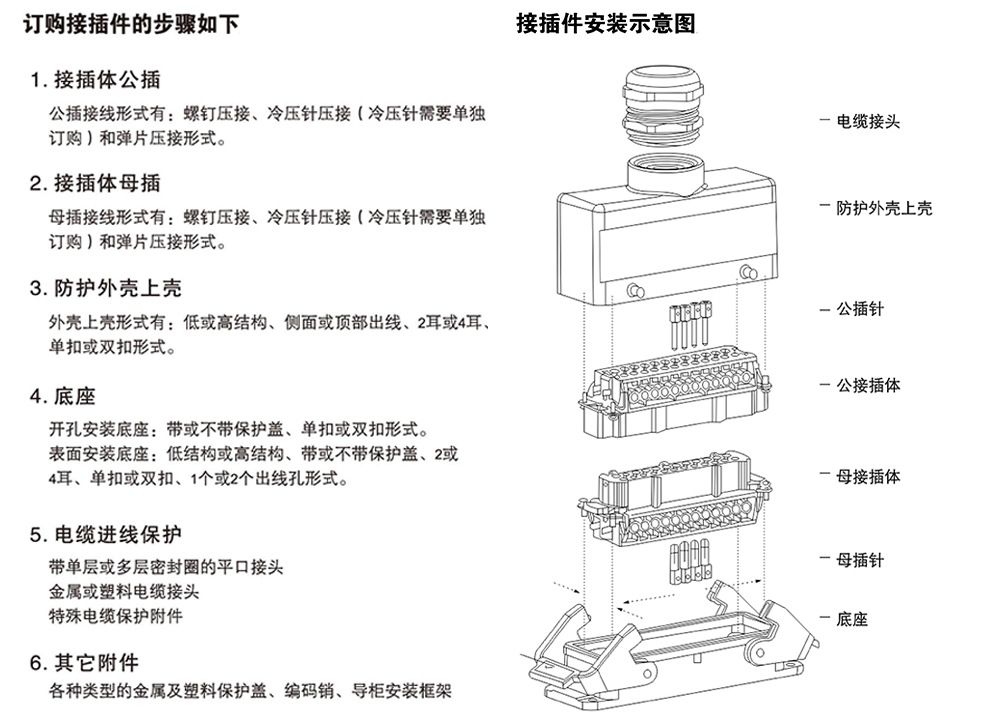 订购接插件的步骤如下

1. 接插体公插
公插接线形式有：螺钉压接、冷压针压接（冷压针需要单独订购）和弹片压接形式。

2. 接插体母插
母插接线形式有：螺钉压接、冷压针压接（冷压针需要单独订购）和弹片压接形式。

3. 防护外壳上壳
外壳上壳形式有：低或高结构、侧面或顶部出线、2耳或4耳、单扣或双扣形式。

4. 底座
开孔安装底座：带或不带保护盖、单扣或双扣形式。
表面安装底座：低结构或高结构、带或不带保护盖、2或4耳、单扣或双扣、1个或2个出线孔形式。

5. 电缆进线保护
带单层或多层密封圈的平口接头
金属或塑料电缆接头
特殊电缆保护附件

6. 其它附件
各种类型的金属及塑料保护盖、编码销、导柜安装框架

接插件安装示意图

电缆接头
防护外壳上壳
公插针
公接插体
母接插体
母插针
底座