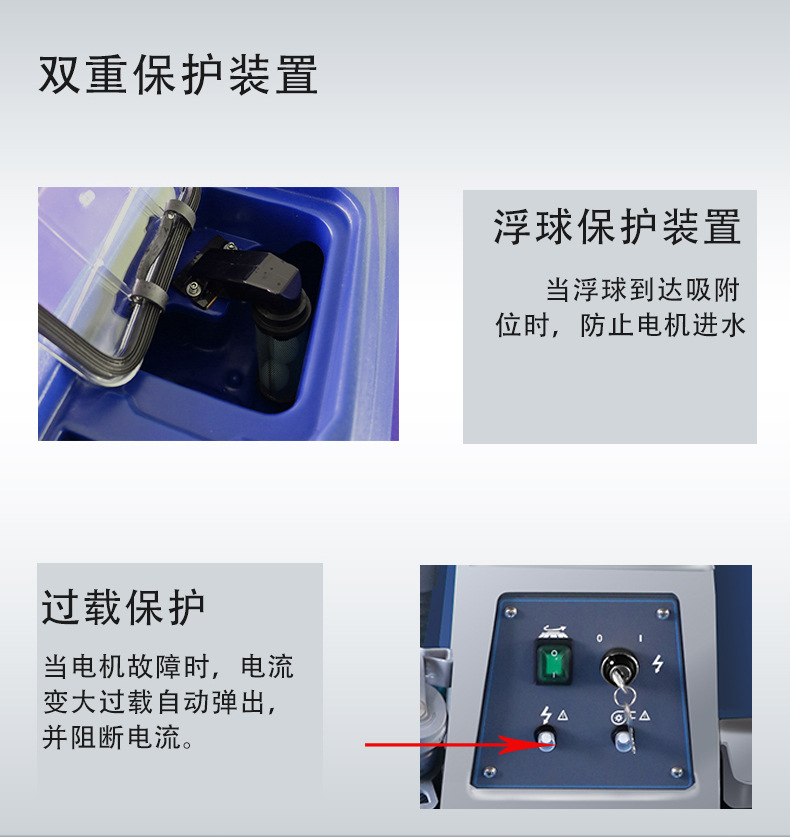 双重保护装置

浮球保护装置

当浮球到达吸附位时，防止电机进水

过载保护

当电机故障时，电流变大过载自动弹出，并阻断电流。

0 I