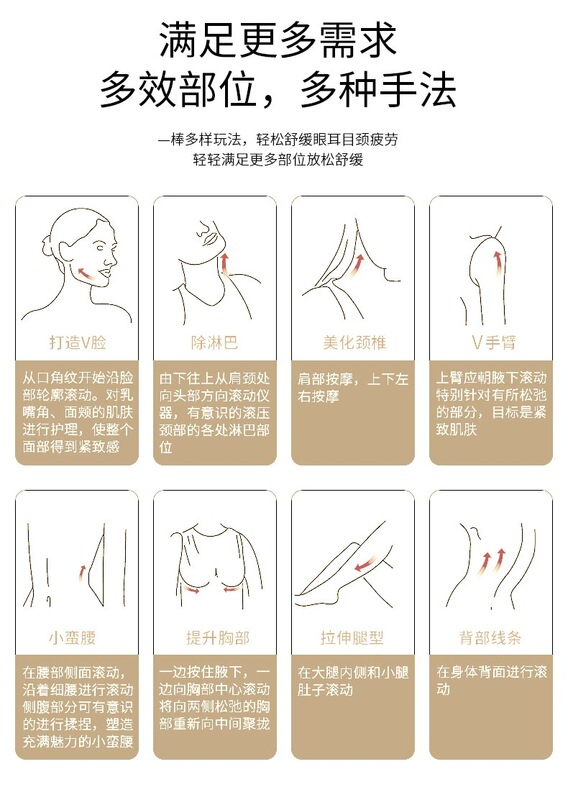 满足更多需求
多效部位，多种手法

一棒多样玩法，轻松舒缓眼耳目颈疲劳
轻轻满足更多部位放松舒缓

打造V脸

从口角纹开始沿脸部轮廓滚动。对乳嘴角、面颊的肌肤进行护理，使整个面部得到紧致感

除淋巴

由下往上从肩颈处向头部方向滚动仪器，有意识的滚压颈部的各处淋巴部位

美化颈椎

肩部按摩，上下左右按摩

V手臂

上臂应朝腋下滚动特别针对有所松弛的部分，目标是紧致肌肤

小蛮腰

在腰部侧面滚动，沿着细腰进行滚动侧腹部分可有意识的进行揉捏，塑造充满魅力的小蛮腰

提升胸部

一边按住腋下，一边向胸部中心滚动将向两侧松弛的胸部重新向中间聚拢

拉伸腿型

在大腿内侧和小腿肚子滚动

背部线条

在身体背面进行滚动