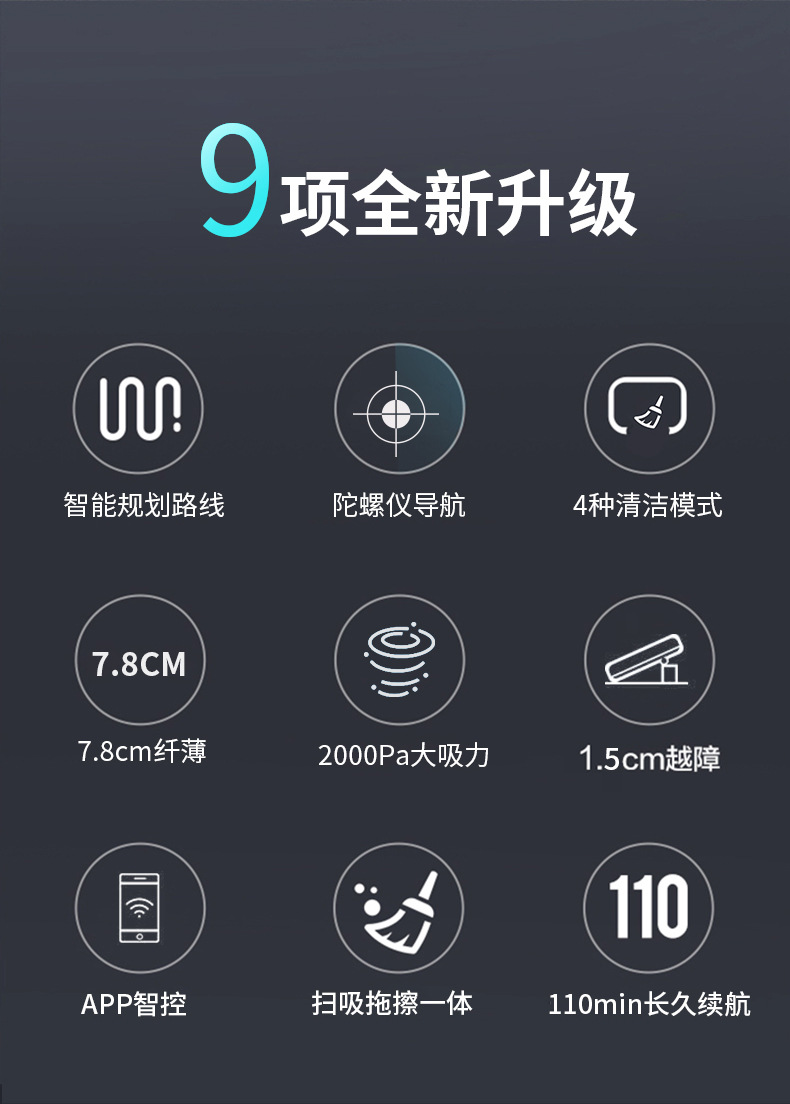 9项全新升级

智能规划路线

陀螺仪导航

4种清洁模式

7.8CM

7.8cm纤薄

2000Pa大吸力

1.5cm越障

APP智控

扫吸拖擦一体

110

110min长久续航