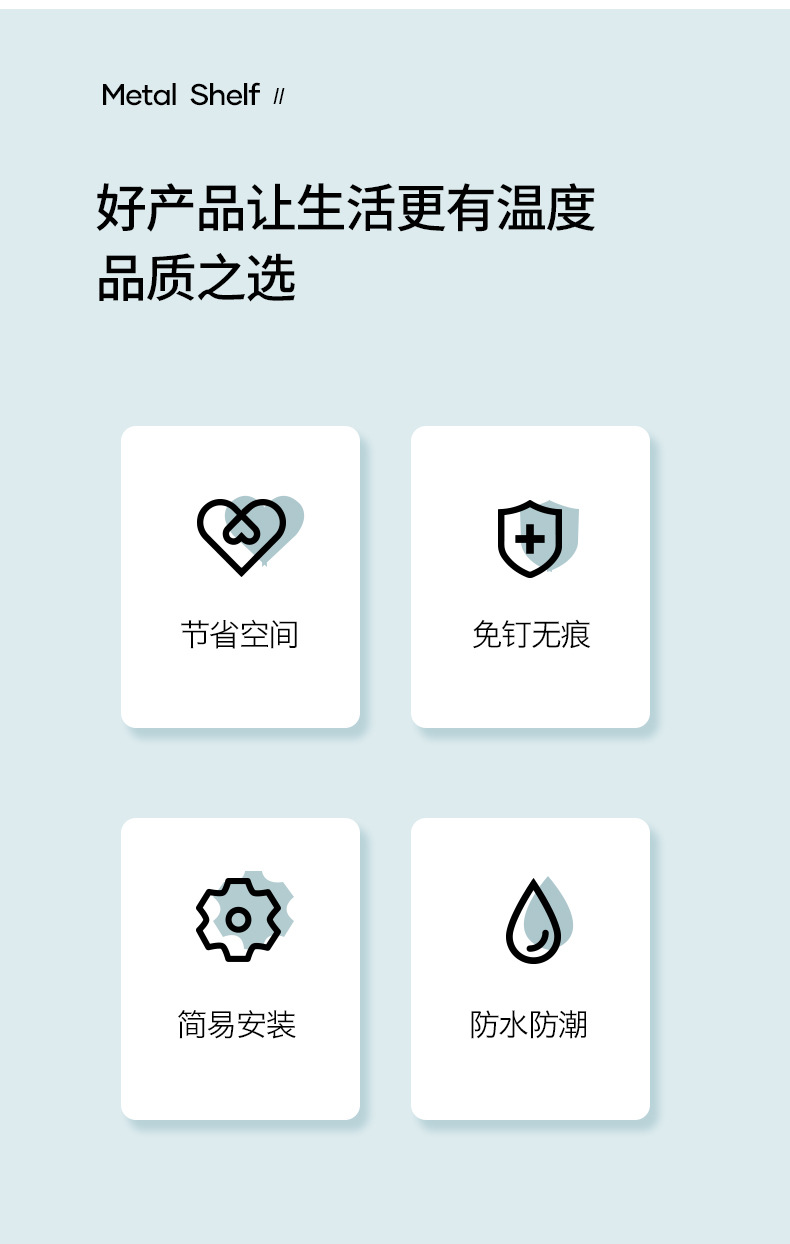 Metal Shelf //

好产品让生活更有温度
品质之选

节省空间

免钉无痕

简易安装

防水防潮