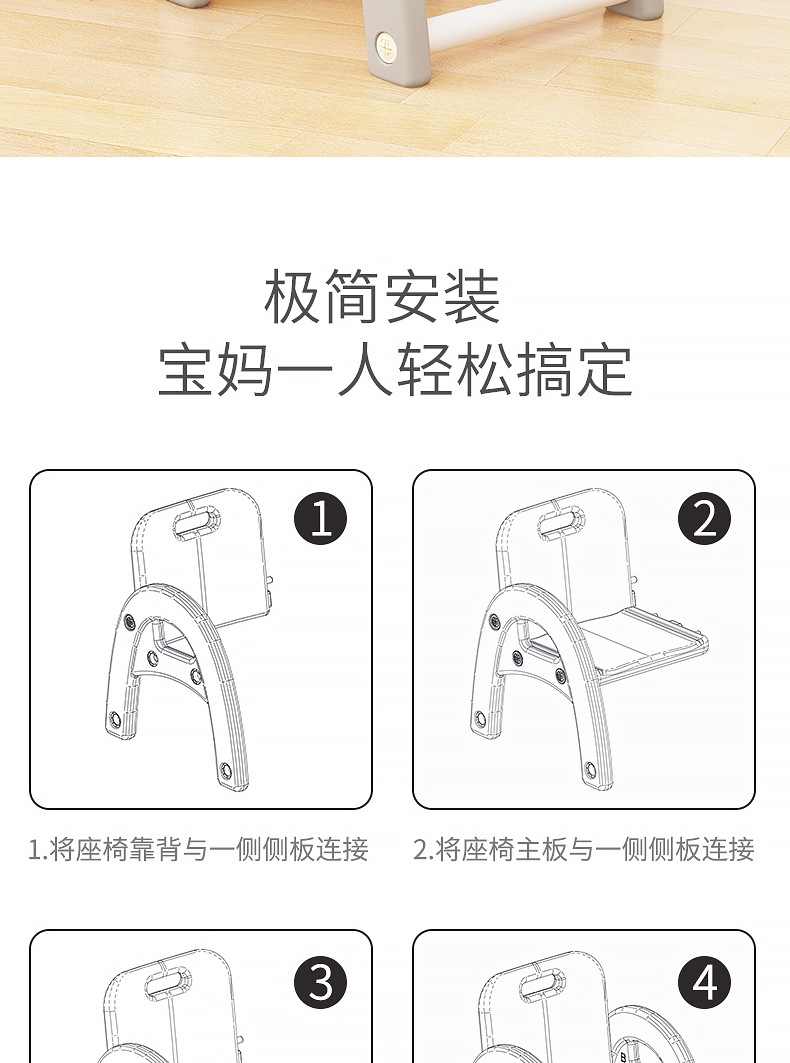 极简安装
宝妈一人轻松搞定

1

2

1.将座椅靠背与一侧侧板连接

2.将座椅主板与一侧侧板连接

3

4