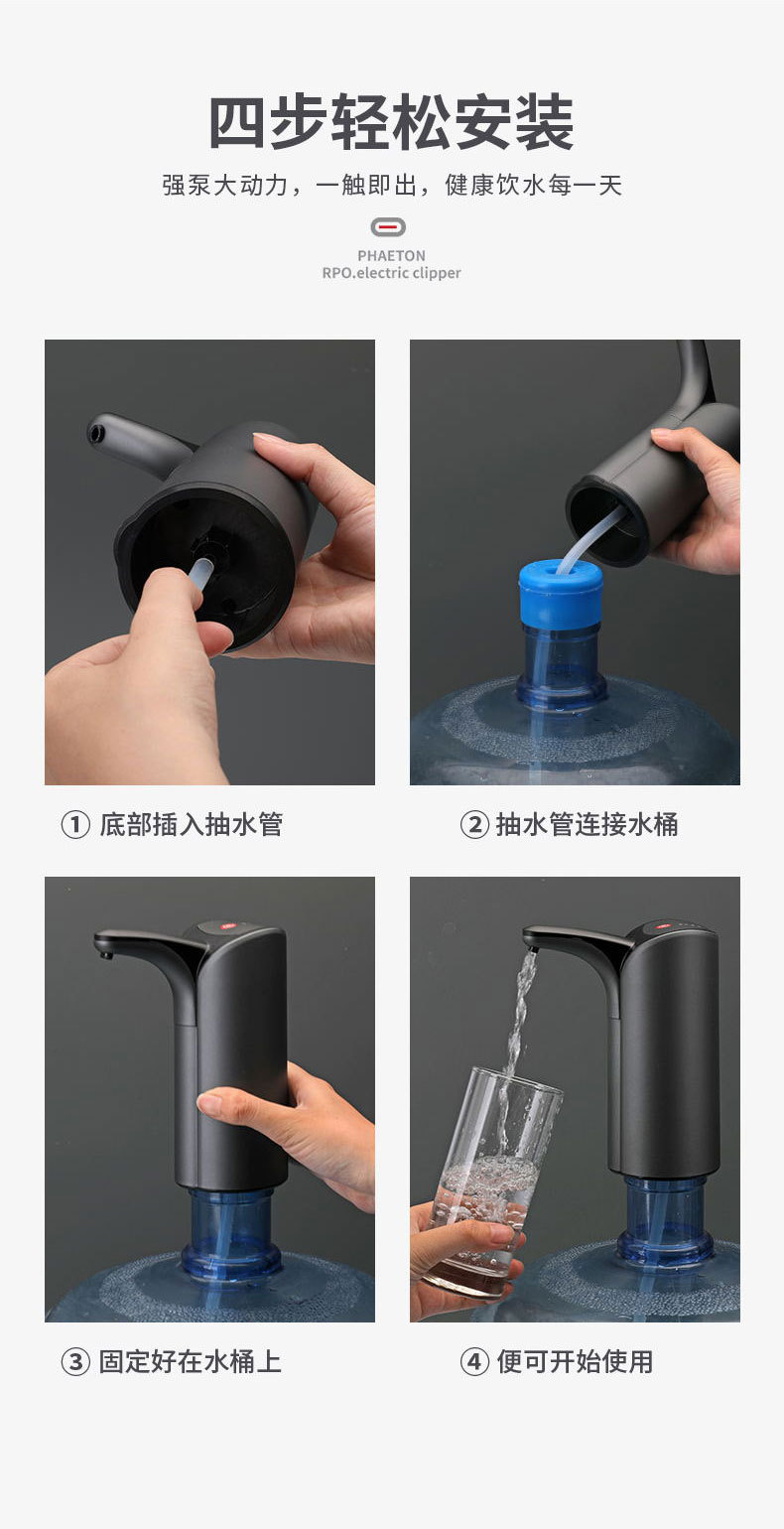 四步轻松安装

强泵大动力，一触即出，健康饮水每一天

PHAETON
RPO.electric clipper

① 底部插入抽水管

② 抽水管连接水桶

③ 固定好在水桶上

④ 便可开始使用