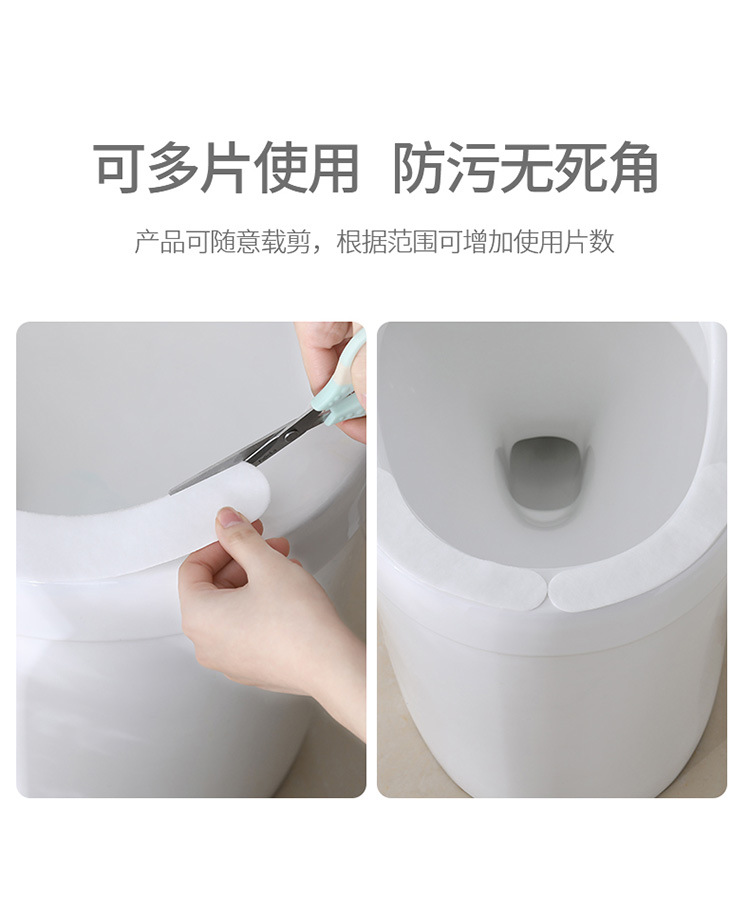 可多片使用 防污无死角

产品可随意载剪，根据范围可增加使用片数