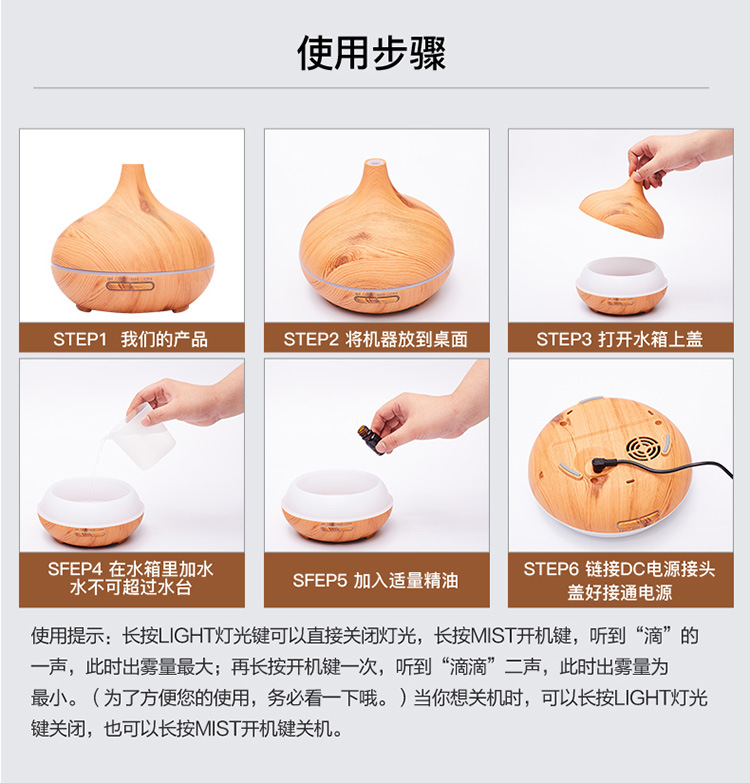 使用步骤

STEP1 我们的产品

STEP2 将机器放到桌面

STEP3 打开水箱上盖

SFEP4 在水箱里加水 水不可超过水台

SFEP5 加入适量精油

STEP6 链接DC电源接头 盖好接通电源

使用提示：长按LIGHT灯光键可以直接关闭灯光，长按MIST开机键，听到“滴”的一声，此时出雾量最大；再长按开机键一次，听到“滴滴”二声，此时出雾量为最小。（为了方便您的使用，务必看一下哦。）当你想关机时，可以长按LIGHT灯光键关闭，也可以长按MIST开机键关机。