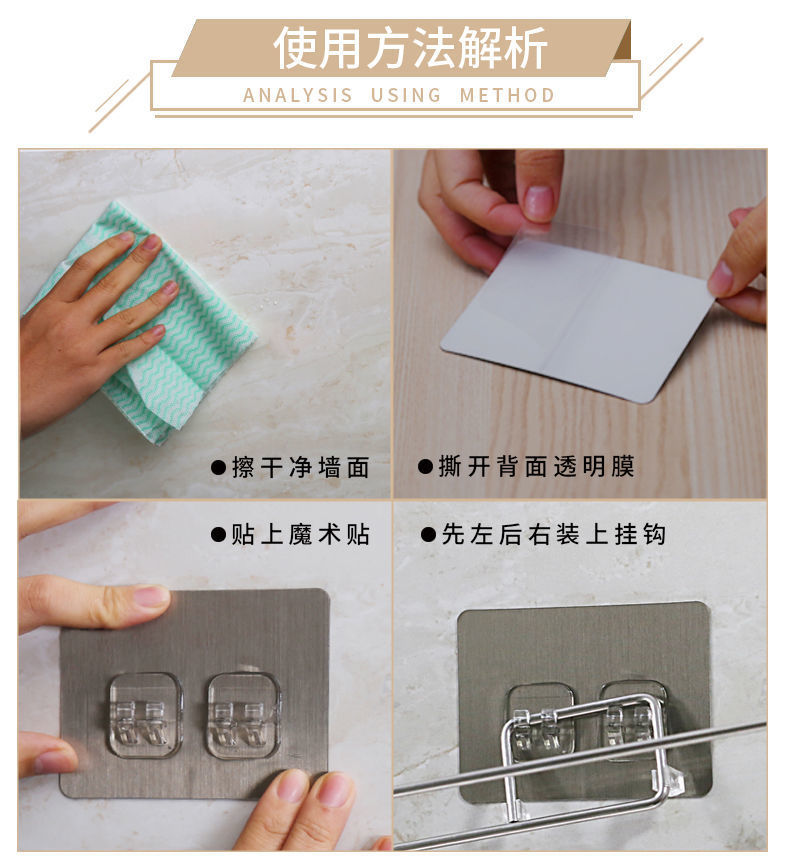 使用方法解析

ANALYSIS USING METHOD

●擦干净墙面

●撕开背面透明膜

●贴上魔术贴

●先左后右装上挂钩