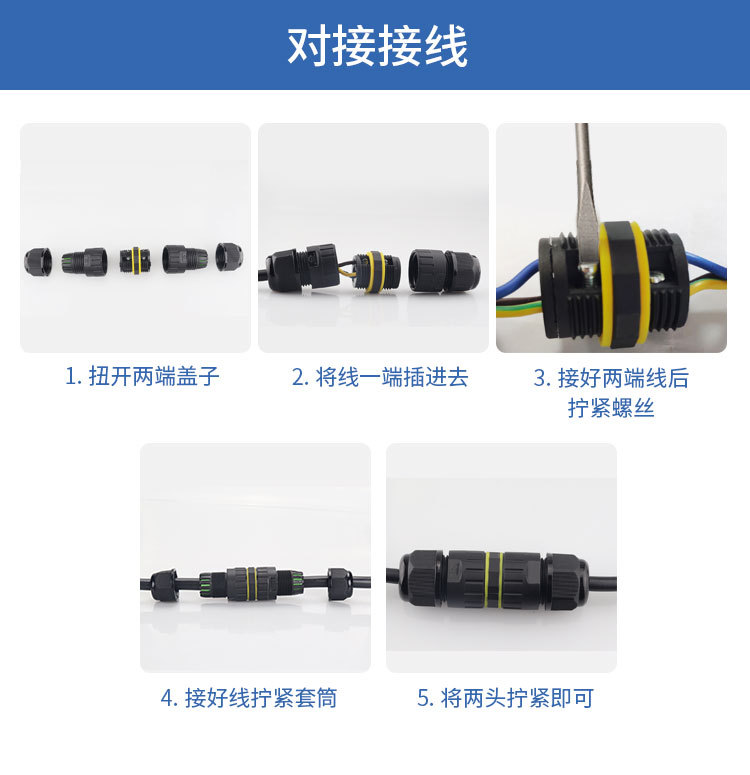 对接接线

1. 扭开两端盖子

2. 将线一端插进去

3. 接好两端线后拧紧螺丝

4. 接好线拧紧套筒

5. 将两头拧紧即可