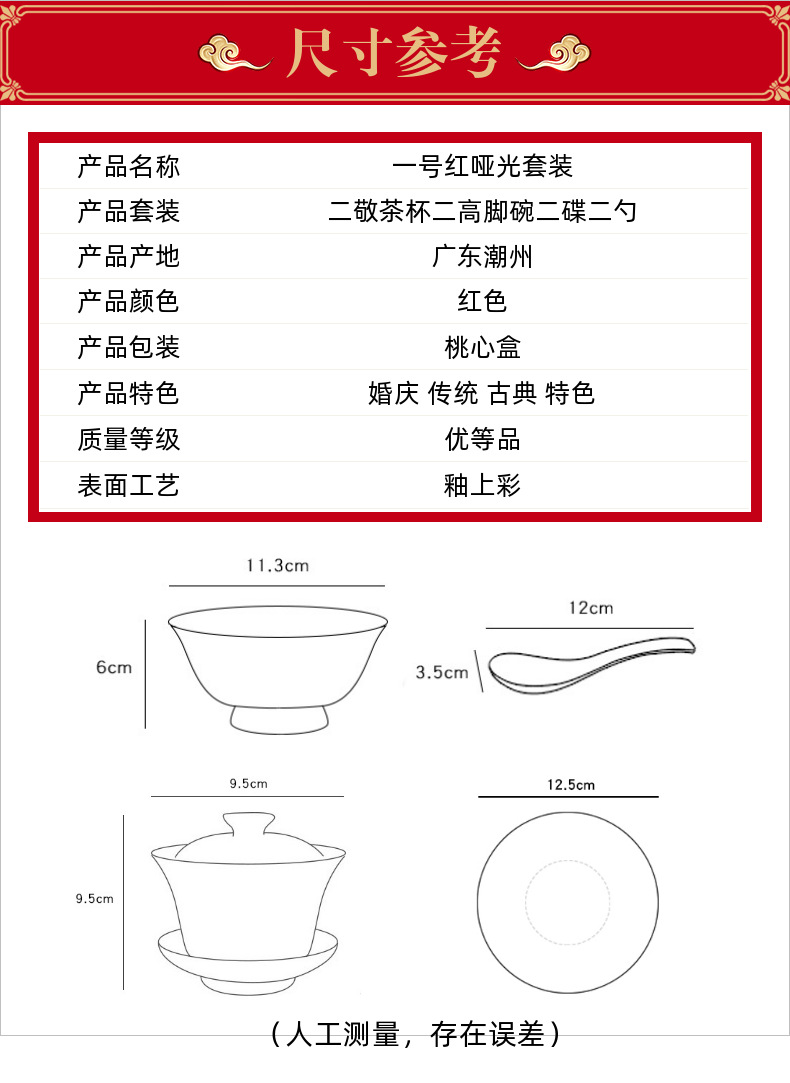 尺寸参考

| 产品名称 | 一号红哑光套装 |
|---|---|
| 产品套装 | 二敬茶杯二高脚碗二碟二勺 |
| 产品产地 | 广东潮州 |
| 产品颜色 | 红色 |
| 产品包装 | 桃心盒 |
| 产品特色 | 婚庆 传统 古典 特色 |
| 质量等级 | 优等品 |
| 表面工艺 | 釉上彩 |

11.3cm
6cm
12cm
3.5cm
9.5cm
9.5cm
12.5cm

（人工测量，存在误差）