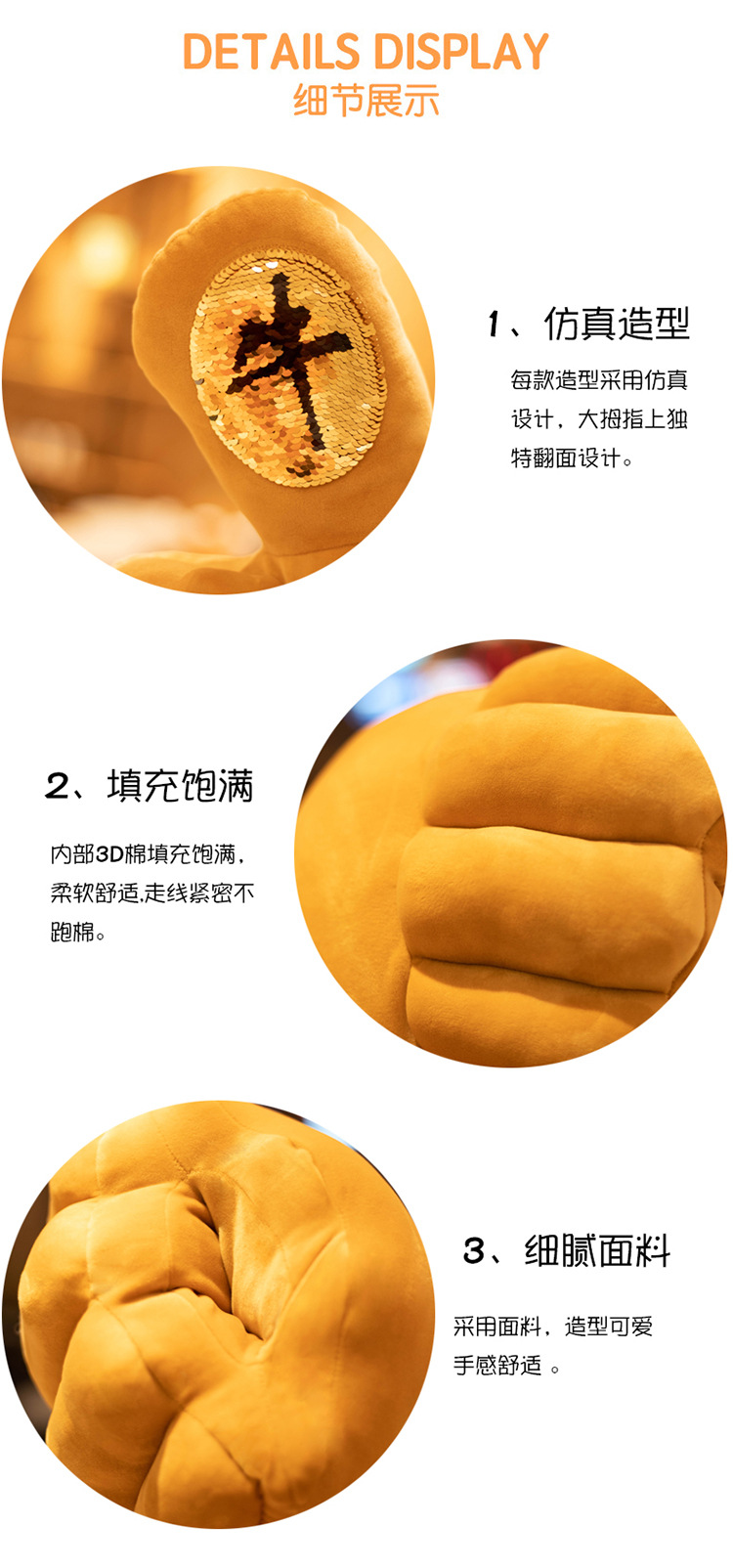 DETAILS DISPLAY
细节展示

大

1、仿真造型

每款造型采用仿真设计，大拇指上独特翻面设计。

2、填充饱满

内部3D棉填充饱满，柔软舒适,走线紧密不跑棉。

3、细腻面料

采用面料，造型可爱手感舒适 。