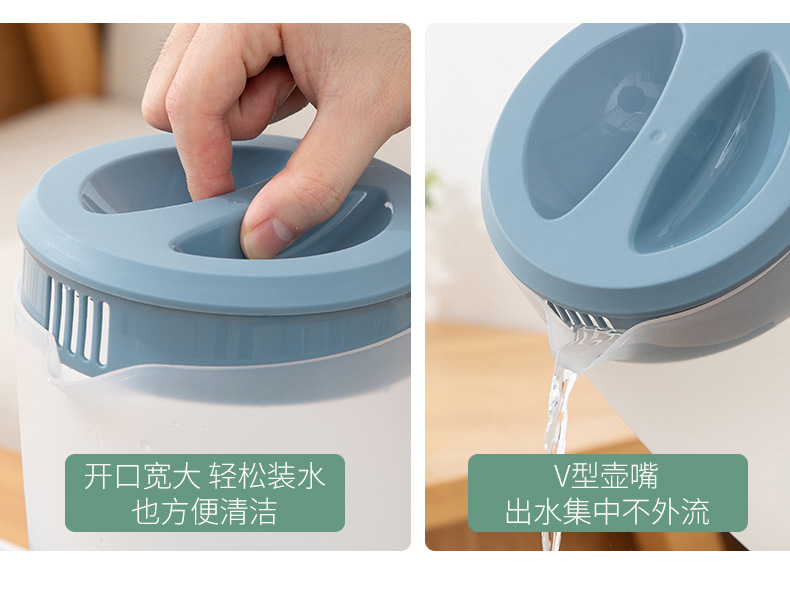 开口宽大 轻松装水
也方便清洁

V型壶嘴
出水集中不外流