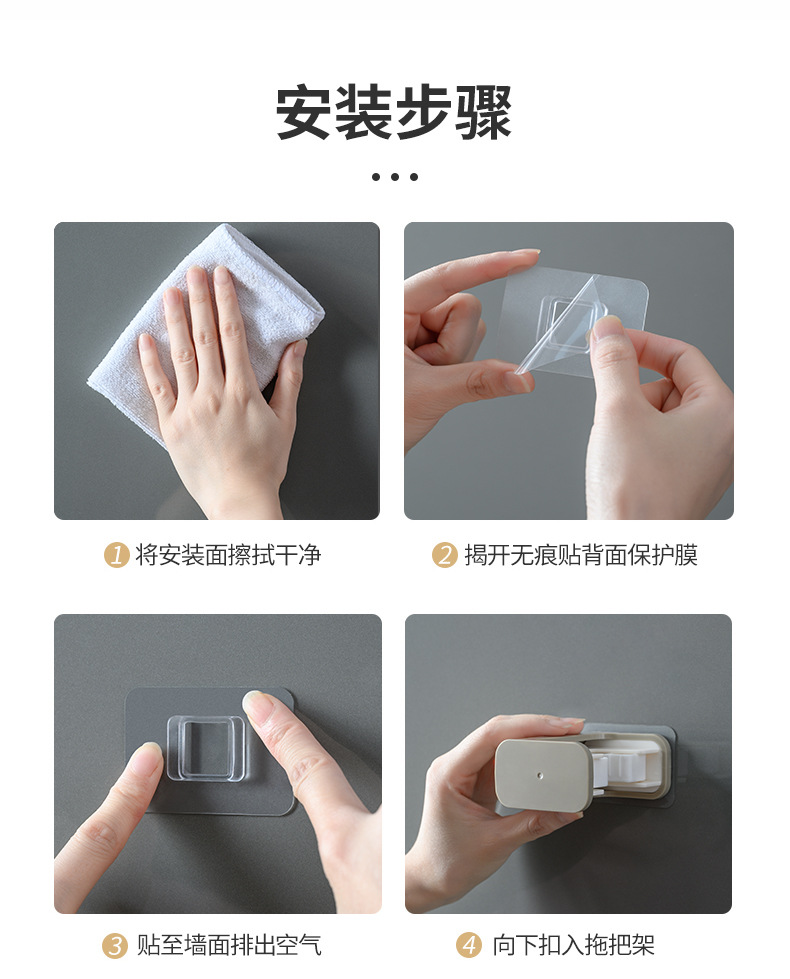 安装步骤

1 将安装面擦拭干净

2 揭开无痕贴背面保护膜

3 贴至墙面排出空气

4 向下扣入拖把架