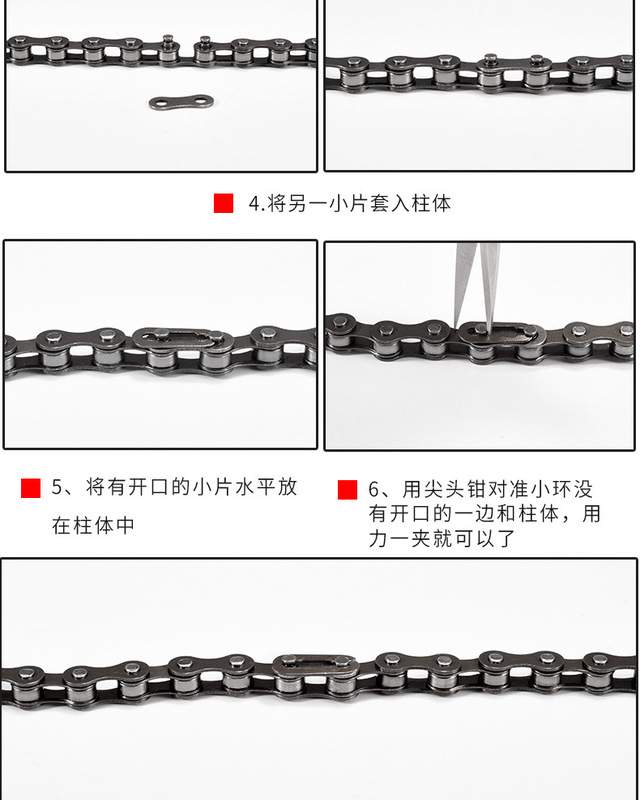 4.将另一小片套入柱体

5、将有开口的小片水平放在柱体中

6、用尖头钳对准小环没有开口的一边和柱体，用力一夹就可以了