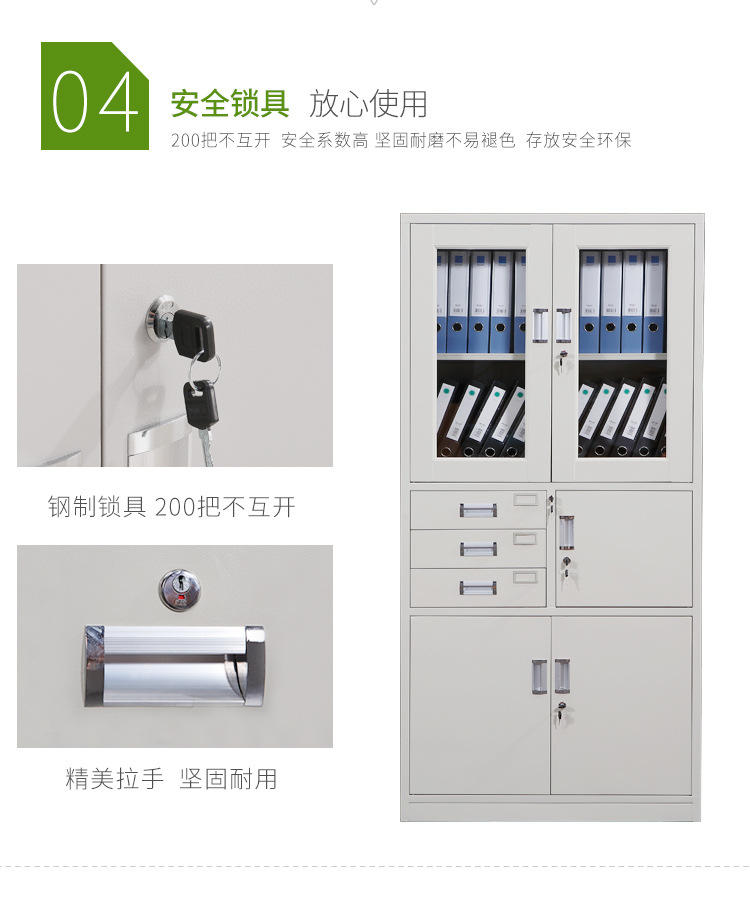 04

安全锁具 放心使用

200把不互开 安全系数高 坚固耐磨不易褪色 存放安全环保

钢制锁具 200把不互开

精美拉手 坚固耐用