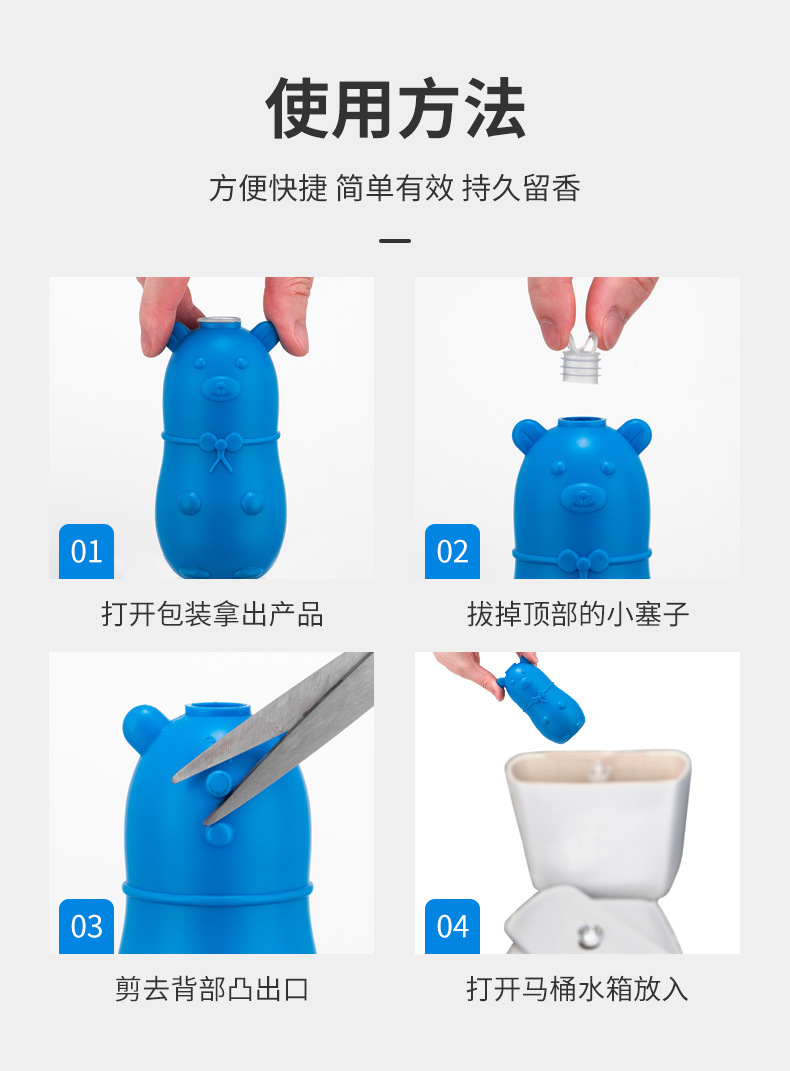 使用方法

方便快捷 简单有效 持久留香

01

打开包装拿出产品

02

拔掉顶部的小塞子

03

剪去背部凸出口

04

打开马桶水箱放入