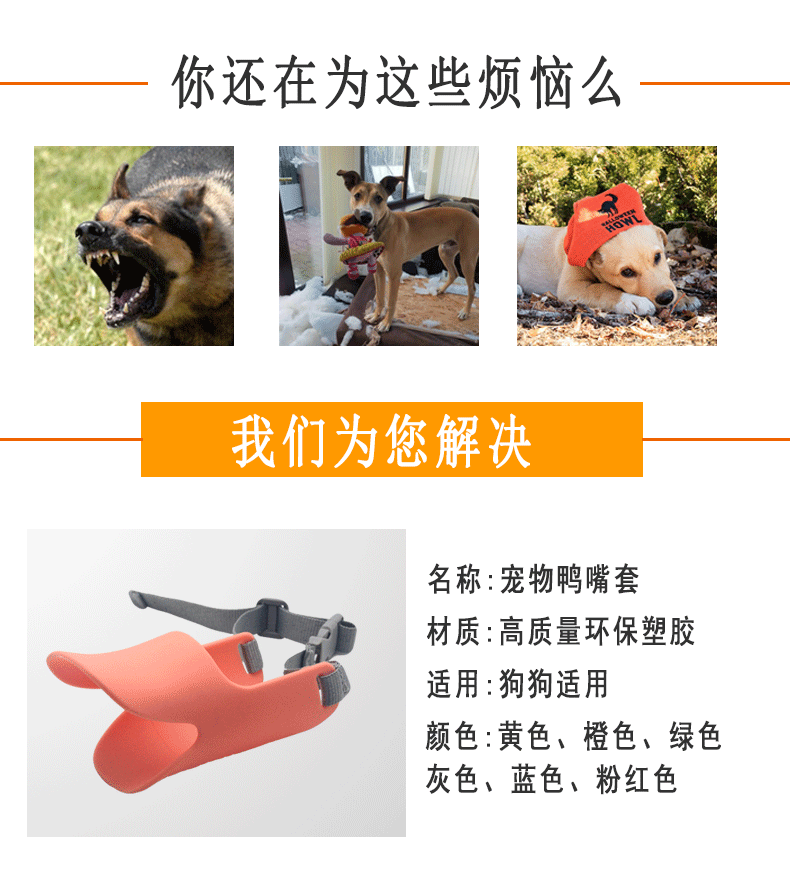 你还在为这些烦恼么

HALLOWEEN HOWL

我们为您解决

名称:宠物鸭嘴套

材质:高质量环保塑胶

适用:狗狗适用

颜色:黄色、橙色、绿色
灰色、蓝色、粉红色