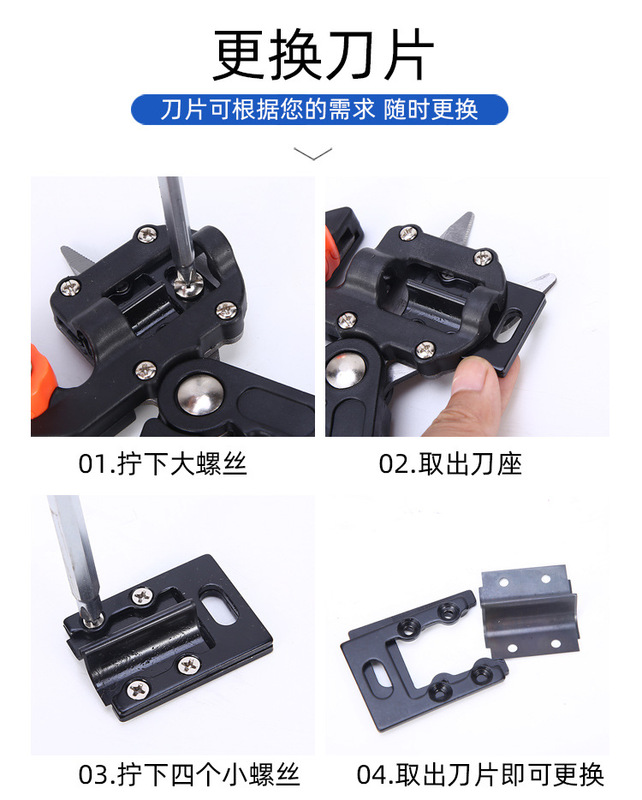 更换刀片

刀片可根据您的需求 随时更换

01.拧下大螺丝

02.取出刀座

03.拧下四个小螺丝

04.取出刀片即可更换