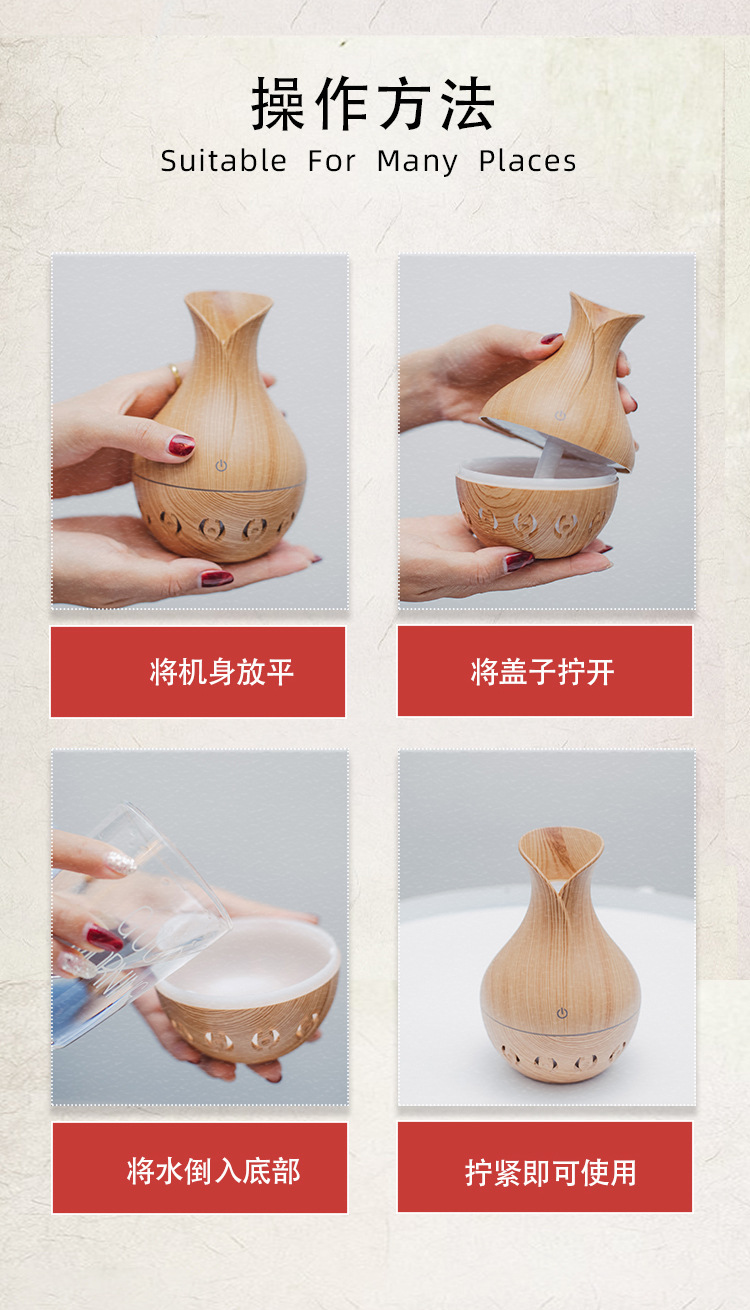 操作方法
Suitable For Many Places

将机身放平

将盖子拧开

将水倒入底部

拧紧即可使用