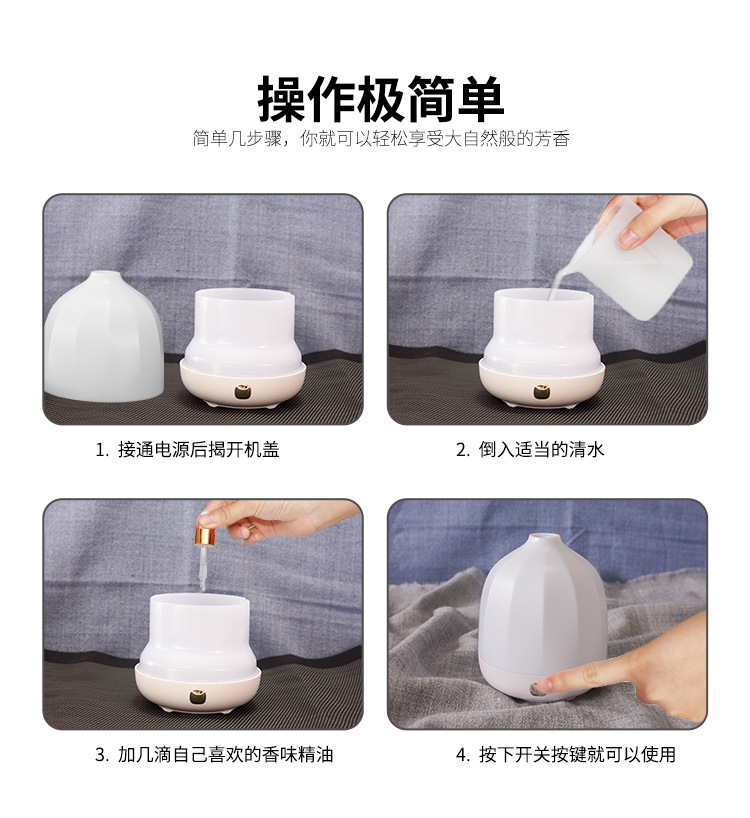 操作极简单

简单几步骤，你就可以轻松享受大自然般的芳香

1. 接通电源后揭开机盖

2. 倒入适当的清水

3. 加几滴自己喜欢的香味精油

4. 按下开关按键就可以使用