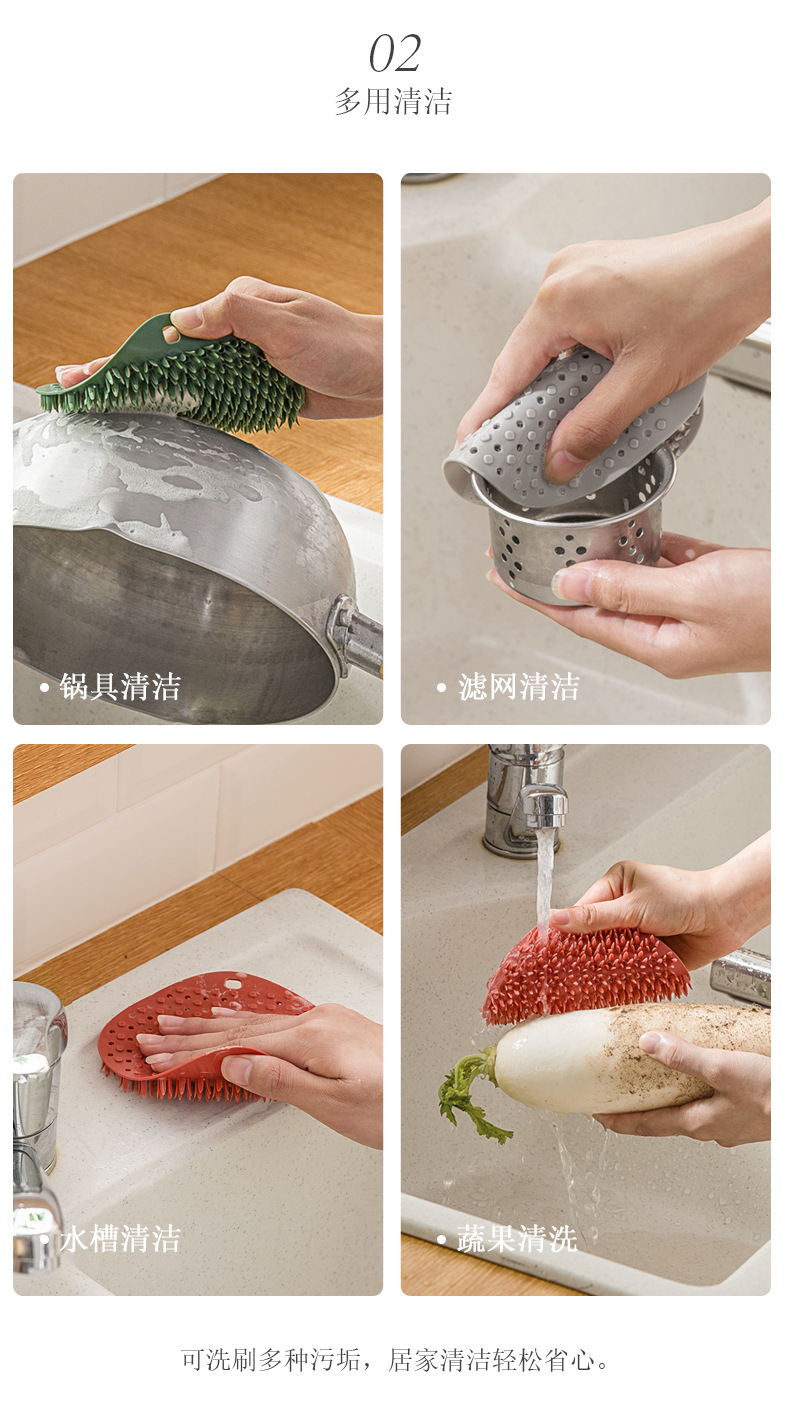 02
多用清洁

• 锅具清洁

• 滤网清洁

• 水槽清洁

• 蔬果清洗

可洗刷多种污垢，居家清洁轻松省心。