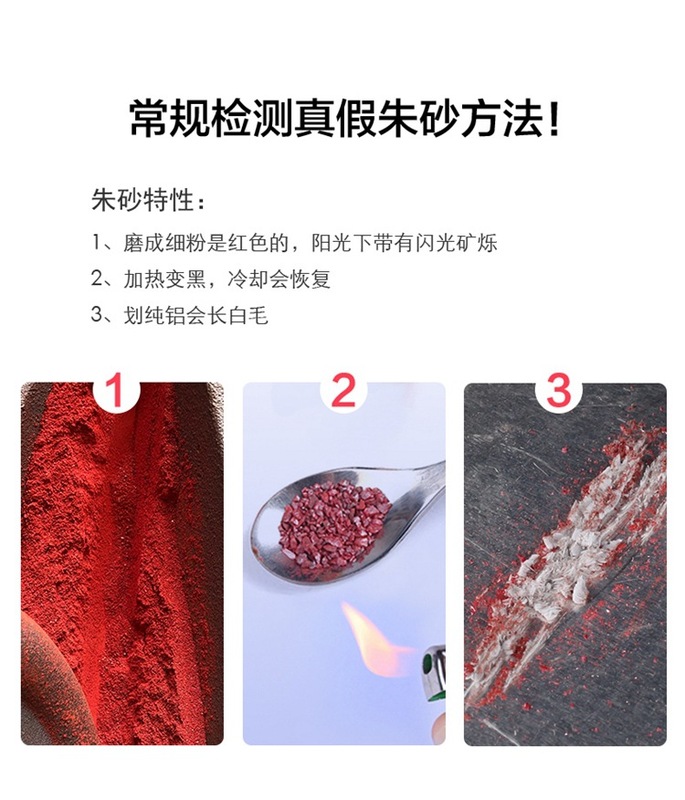 常规检测真假朱砂方法!

朱砂特性:

1、磨成细粉是红色的,阳光下带有闪光矿烁

2、加热变黑,冷却会恢复

3、划纯铝会长白毛

1

2

3