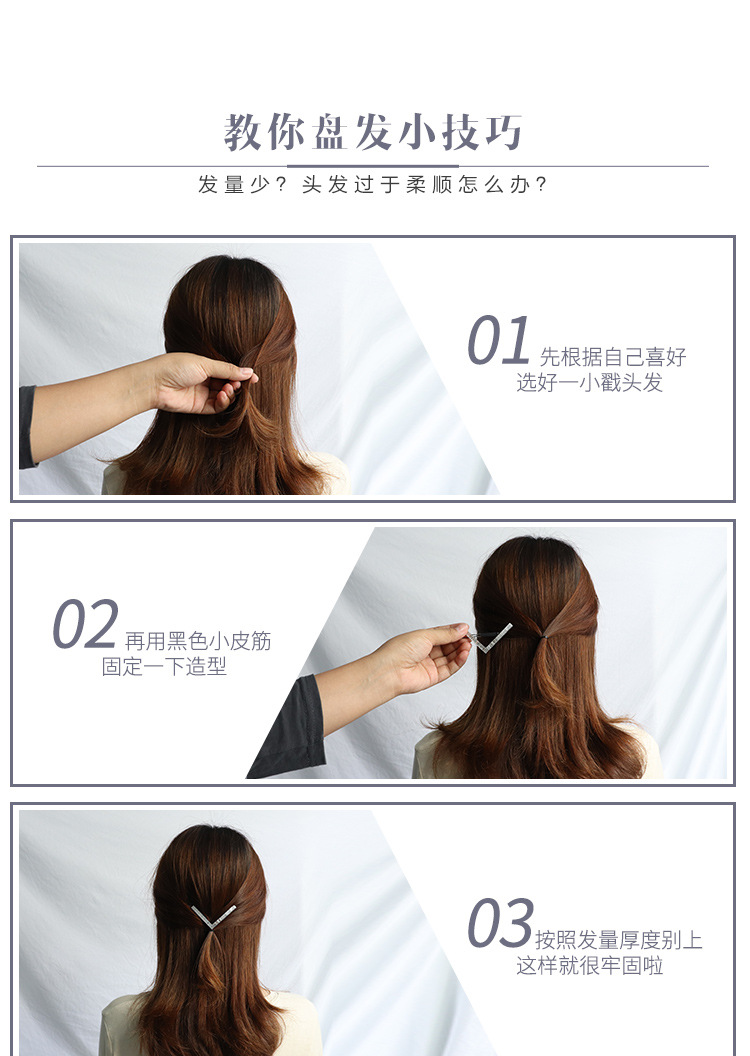 教你盘发小技巧

发量少？头发过于柔顺怎么办？

01 先根据自己喜好选好一小戳头发

02 再用黑色小皮筋固定一下造型

03 按照发量厚度别上这样就很牢固啦