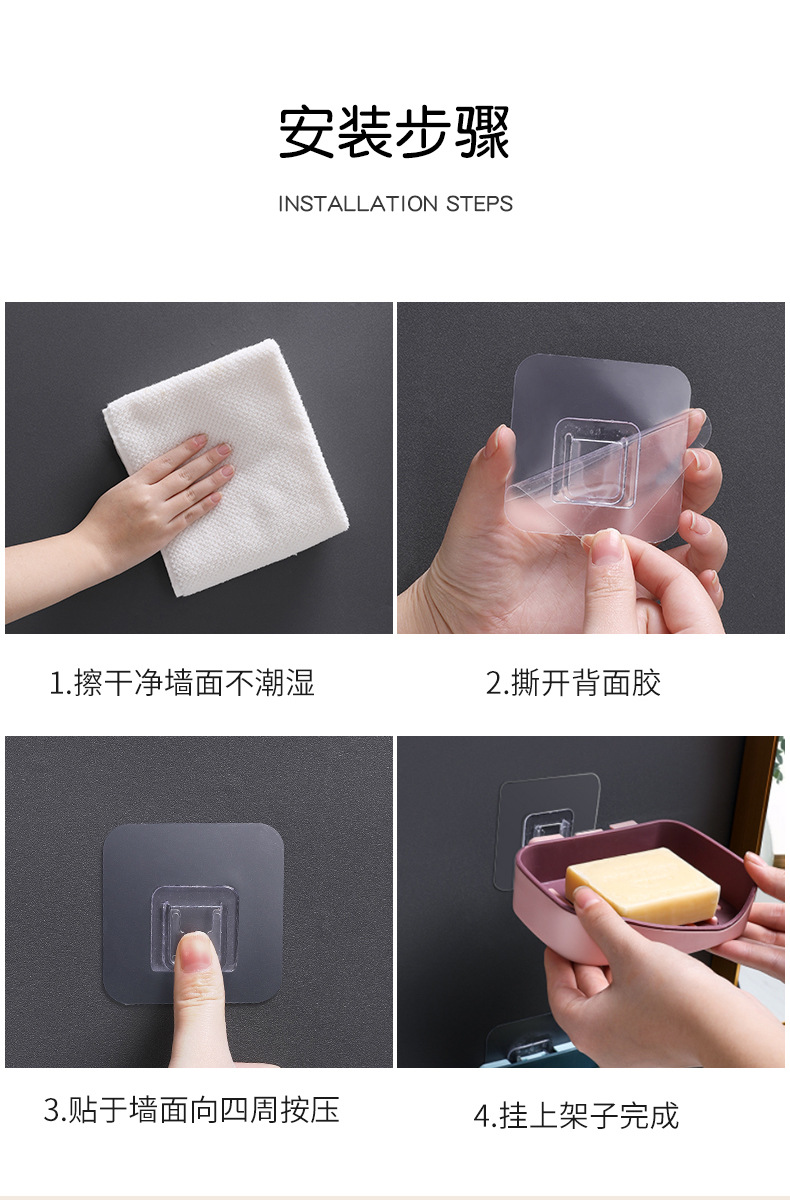 安装步骤

INSTALLATION STEPS

1.擦干净墙面不潮湿

2.撕开背面胶

3.贴于墙面向四周按压

4.挂上架子完成