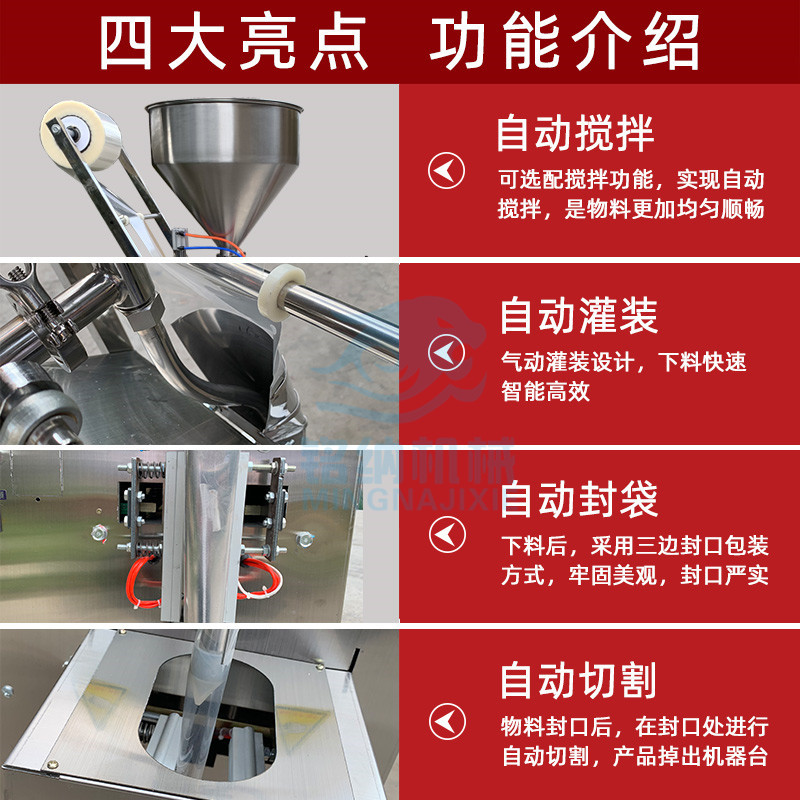 四大亮点 功能介绍

自动搅拌

可选配搅拌功能，实现自动搅拌，是物料更加均匀顺畅

自动灌装

气动灌装设计，下料快速智能高效

铭纳机械
MINGNAJIXIE

自动封袋

下料后，采用三边封口包装方式，牢固美观，封口严实

自动切割

物料封口后，在封口处进行自动切割，产品掉出机器台