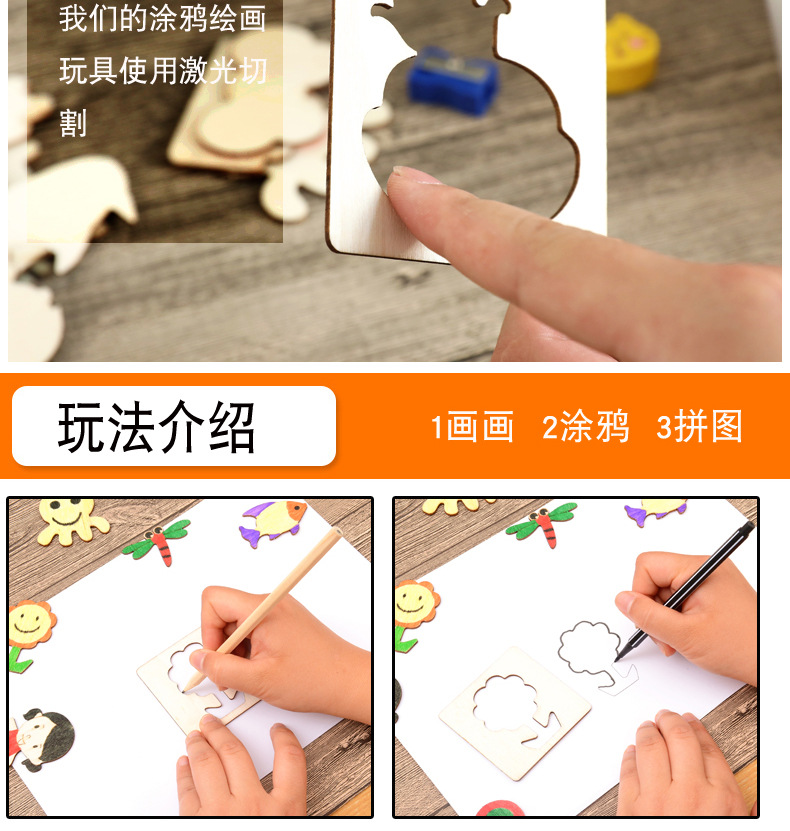 我们的涂鸦绘画玩具使用激光切割

玩法介绍

1画画 2涂鸦 3拼图