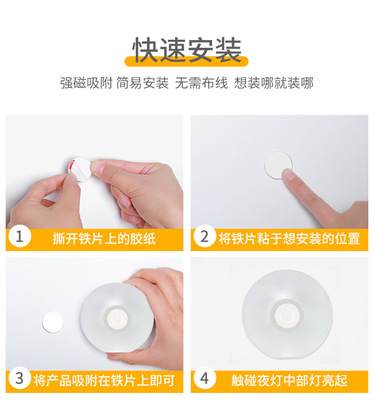 快速安装

强磁吸附 简易安装 无需布线 想装哪就装哪

1 撕开铁片上的胶纸

2 将铁片粘于想安装的位置

3 将产品吸附在铁片上即可

4 触碰夜灯中部灯亮起