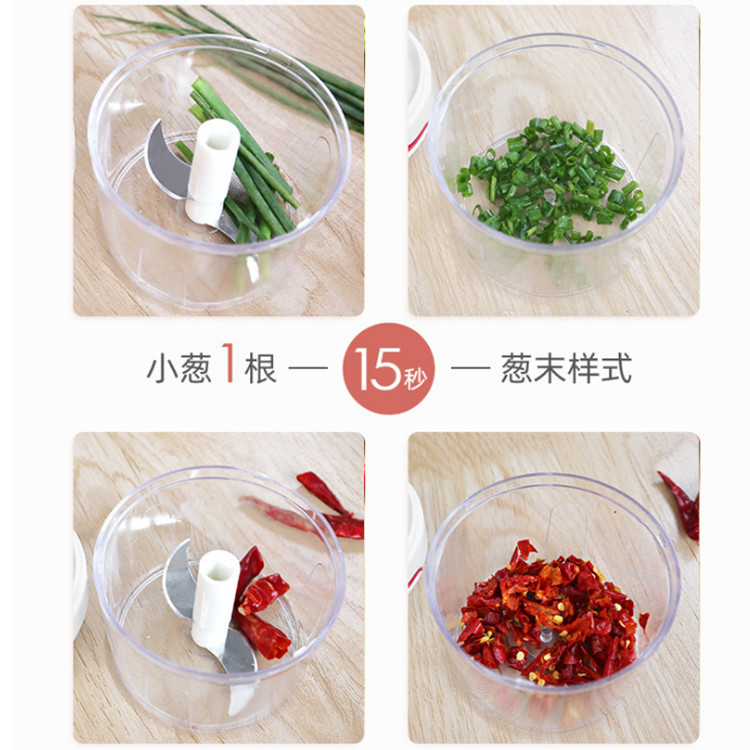 小葱 1 根 — 15秒 — 葱末样式