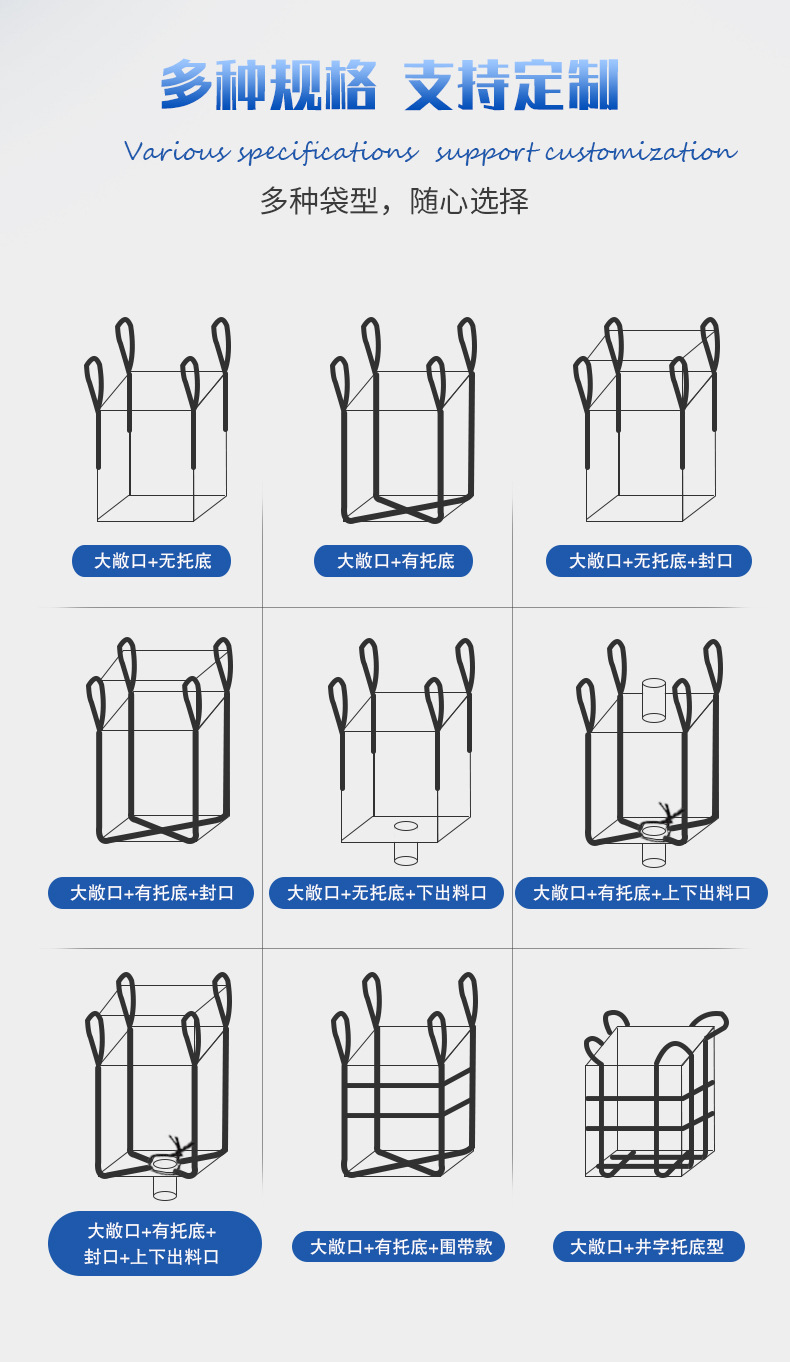 多种规格 支持定制

Various specifications support customization

多种袋型，随心选择

大敞口+无托底

大敞口+有托底

大敞口+无托底+封口

大敞口+有托底+封口

大敞口+无托底+下出料口

大敞口+有托底+上下出料口

大敞口+有托底+封口+上下出料口

大敞口+有托底+围带款

大敞口+井字托底型