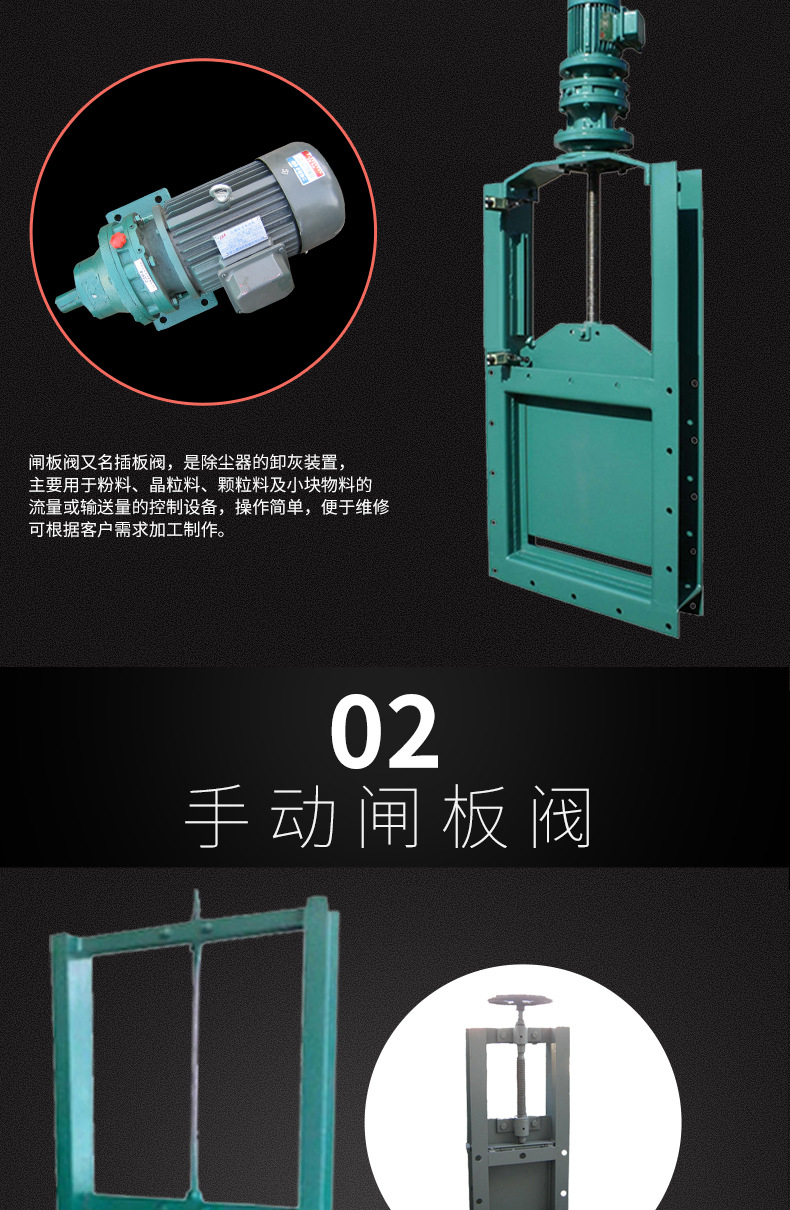 闸板阀又名插板阀，是除尘器的卸灰装置，主要用于粉料、晶粒料、颗粒料及小块物料的流量或输送量的控制设备，操作简单，便于维修可根据客户需求加工制作。

02
手动闸板阀