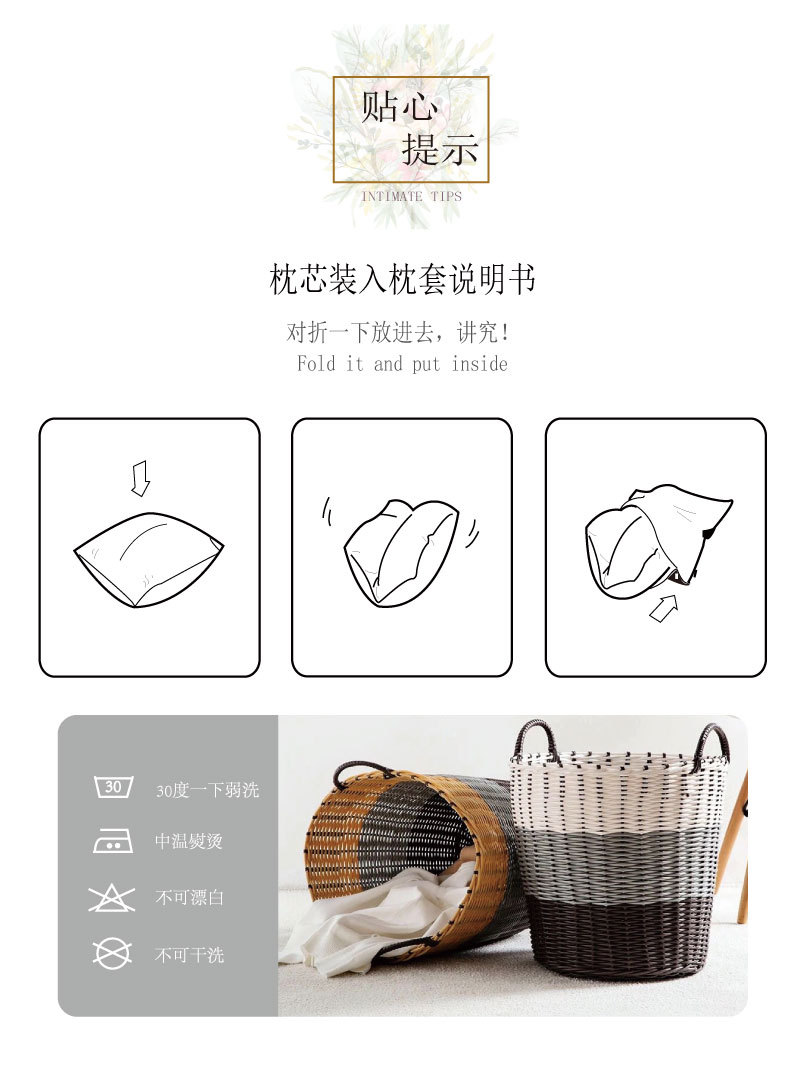 贴心
提示
INTIMATE TIPS

枕芯装入枕套说明书

对折一下放进去，讲究！
Fold it and put inside

30

30度一下弱洗

中温熨烫

不可漂白

不可干洗