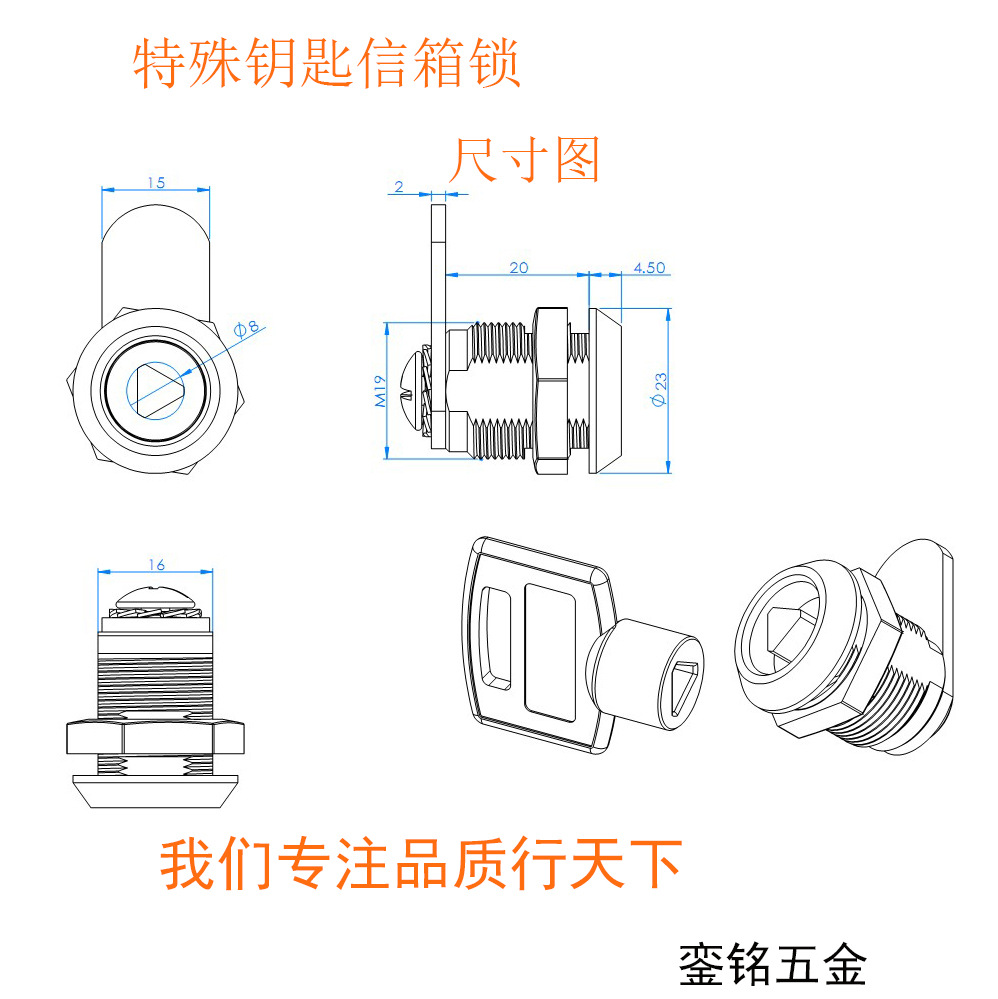 特殊钥匙信箱锁

尺寸图

15

$\phi 8$

2

20

4.50

M19

$\phi 23$

16

我们专注品质行天下

銮铭五金