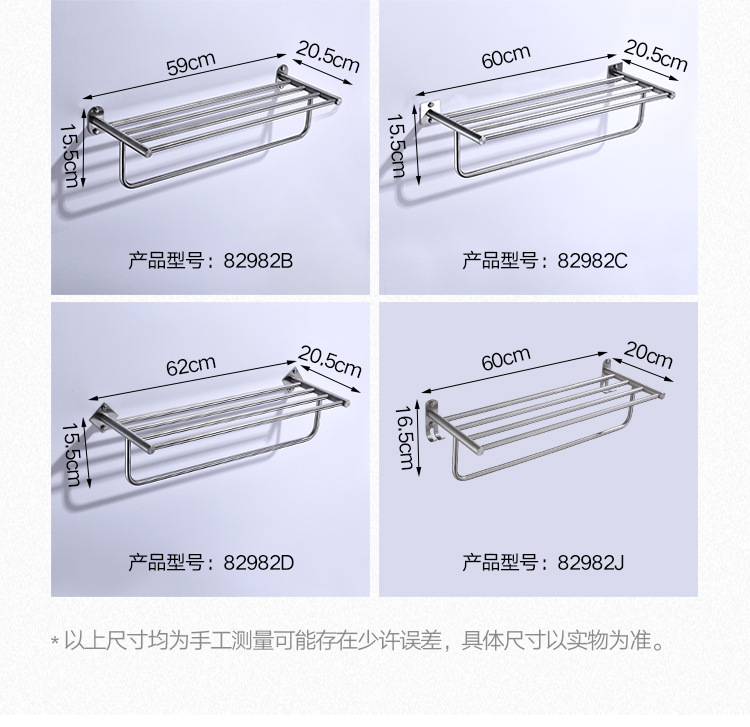 59cm
20.5cm
15.5cm
产品型号：82982B

60cm
20.5cm
15.5cm
产品型号：82982C

62cm
20.5cm
15.5cm
产品型号：82982D

60cm
20cm
16.5cm
产品型号：82982J

* 以上尺寸均为手工测量可能存在少许误差，具体尺寸以实物为准。