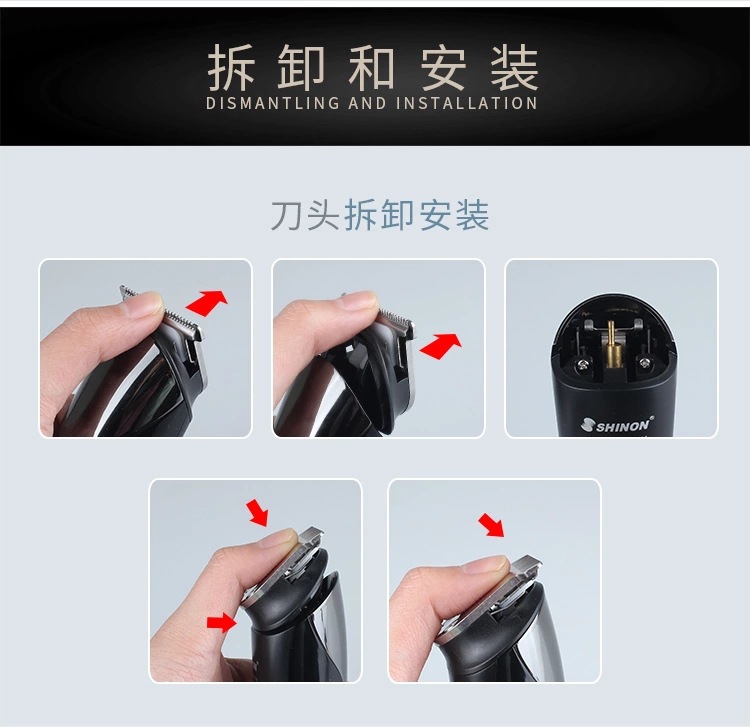 拆卸和安装
DISMANTLING AND INSTALLATION

刀头拆卸安装

SHINON