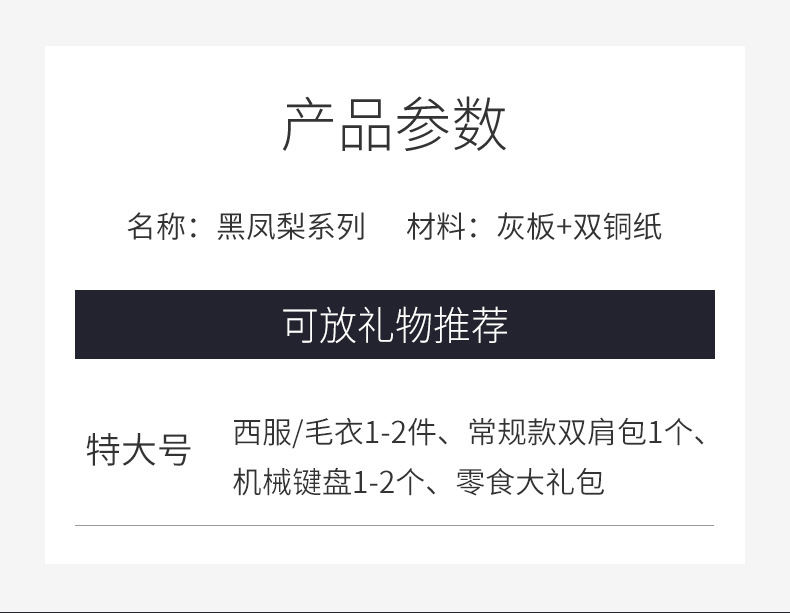 产品参数

名称：黑凤梨系列　材料：灰板+双铜纸

可放礼物推荐

特大号

西服/毛衣1-2件、常规款双肩包1个、机械键盘1-2个、零食大礼包