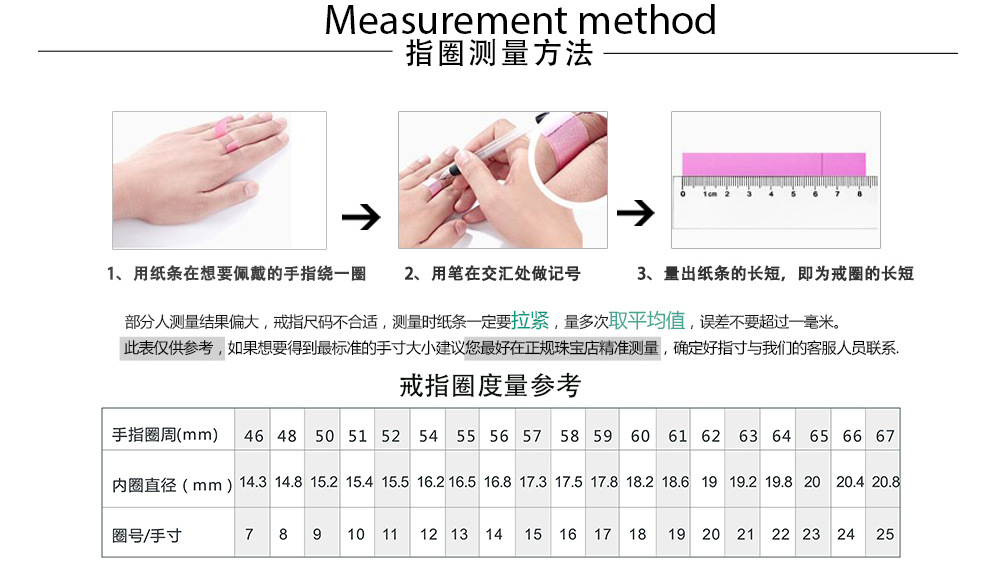 Measurement method
指圈测量方法

0 1cm 2 3 4 5 6 7 8

1、用纸条在想要佩戴的手指绕一圈　2、用笔在交汇处做记号　3、量出纸条的长短，即为戒圈的长短

部分人测量结果偏大，戒指尺码不合适，测量时纸条一定要拉紧，量多次取平均值，误差不要超过一毫米。
此表仅供参考，如果想要得到最标准的手寸大小建议您最好在正规珠宝店精准测量，确定好指寸与我们的客服人员联系.

戒指圈度量参考

| 手指圈周(mm) | 46 | 48 | 50 | 51 | 52 | 54 | 55 | 56 | 57 | 58 | 59 | 60 | 61 | 62 | 63 | 64 | 65 | 66 | 67 |
|---|---|---|---|---|---|---|---|---|---|---|---|---|---|---|---|---|---|---|---|
| 内圈直径（mm） | 14.3 | 14.8 | 15.2 | 15.4 | 15.5 | 16.2 | 16.5 | 16.8 | 17.3 | 17.5 | 17.8 | 18.2 | 18.6 | 19 | 19.2 | 19.8 | 20 | 20.4 | 20.8 |
| 圈号/手寸 | 7 | 8 | 9 | 10 | 11 | 12 | 13 | 14 | 15 | 16 | 17 | 18 | 19 | 20 | 21 | 22 | 23 | 24 | 25 |