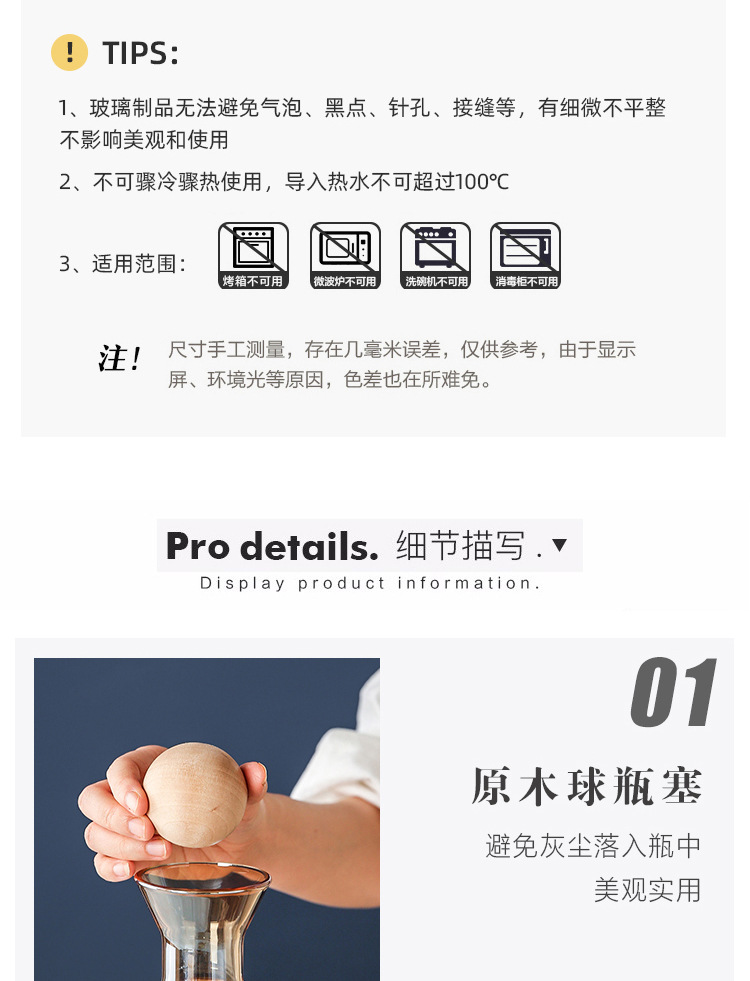 ! TIPS:

1、玻璃制品无法避免气泡、黑点、针孔、接缝等，有细微不平整不影响美观和使用

2、不可骤冷骤热使用，导入热水不可超过100℃

3、适用范围： 烤箱不可用 微波炉不可用 洗碗机不可用 消毒柜不可用

注！ 尺寸手工测量，存在几毫米误差，仅供参考，由于显示屏、环境光等原因，色差也在所难免。

Pro details. 细节描写 . ▼
Display product information.

01
原木球瓶塞
避免灰尘落入瓶中
美观实用