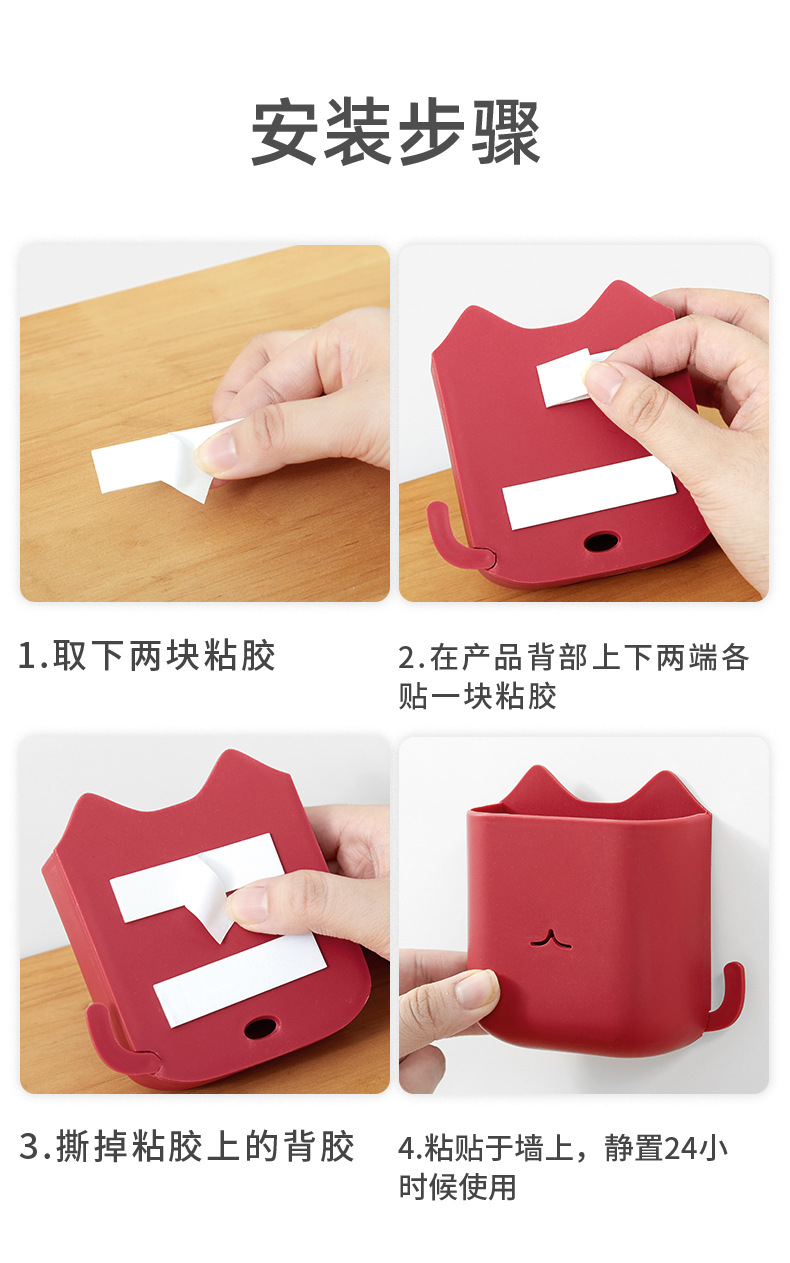 安装步骤

1.取下两块粘胶

2.在产品背部上下两端各贴一块粘胶

3.撕掉粘胶上的背胶

4.粘贴于墙上，静置24小时候使用