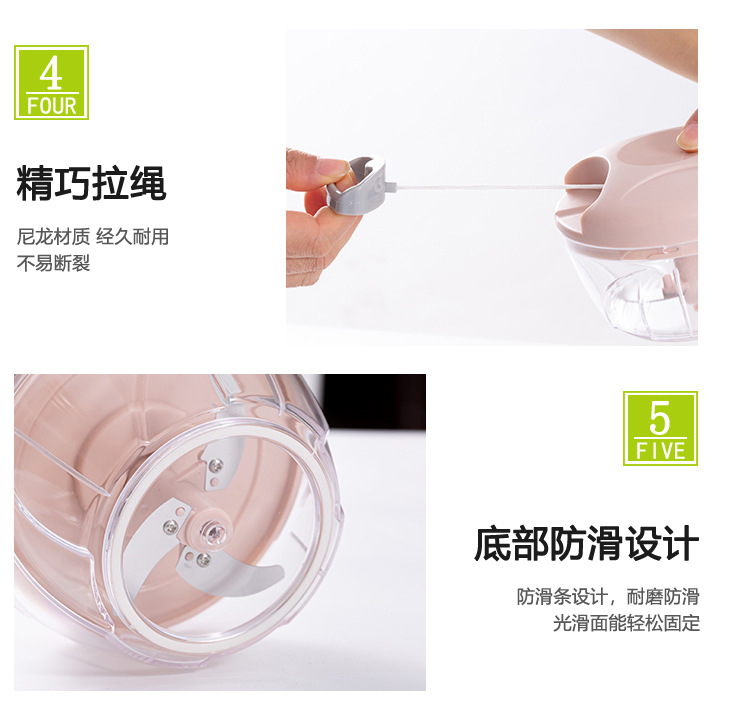 4
FOUR

精巧拉绳

尼龙材质 经久耐用
不易断裂

5
FIVE

底部防滑设计

防滑条设计，耐磨防滑
光滑面能轻松固定