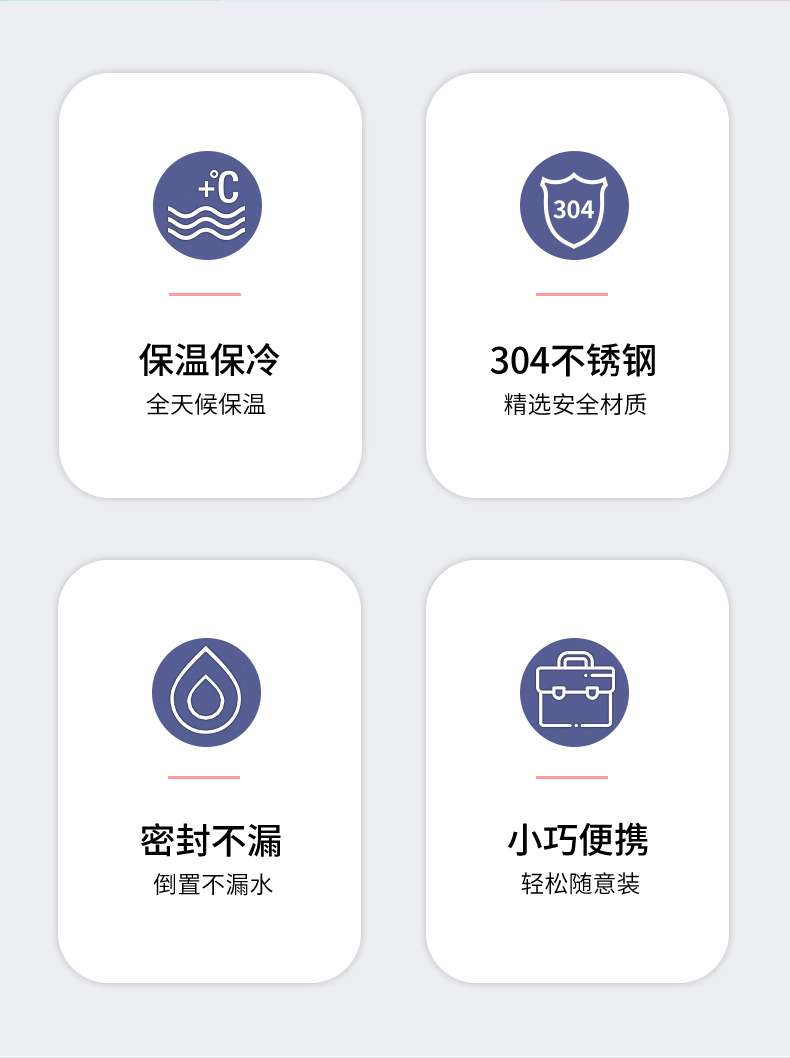 +℃

保温保冷
全天候保温

304

304不锈钢
精选安全材质

密封不漏
倒置不漏水

小巧便携
轻松随意装