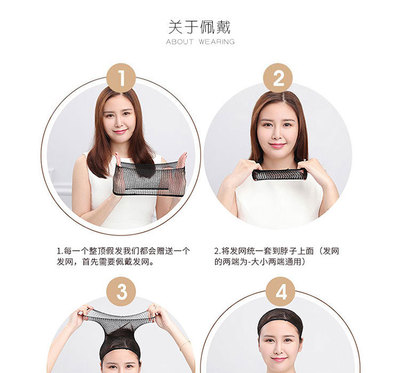 关于佩戴
ABOUT WEARING

1

2

1.每一个整顶假发我们都会赠送一个发网，首先需要佩戴发网。

2.将发网统一套到脖子上面（发网的两端为-大小两端通用）

3

4