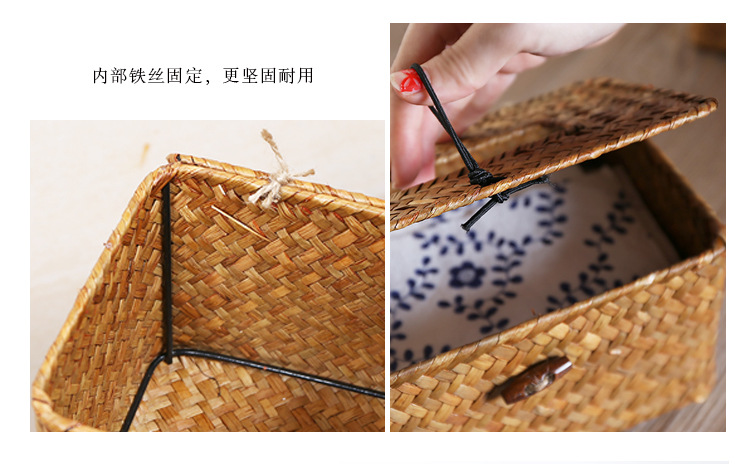 内部铁丝固定，更坚固耐用