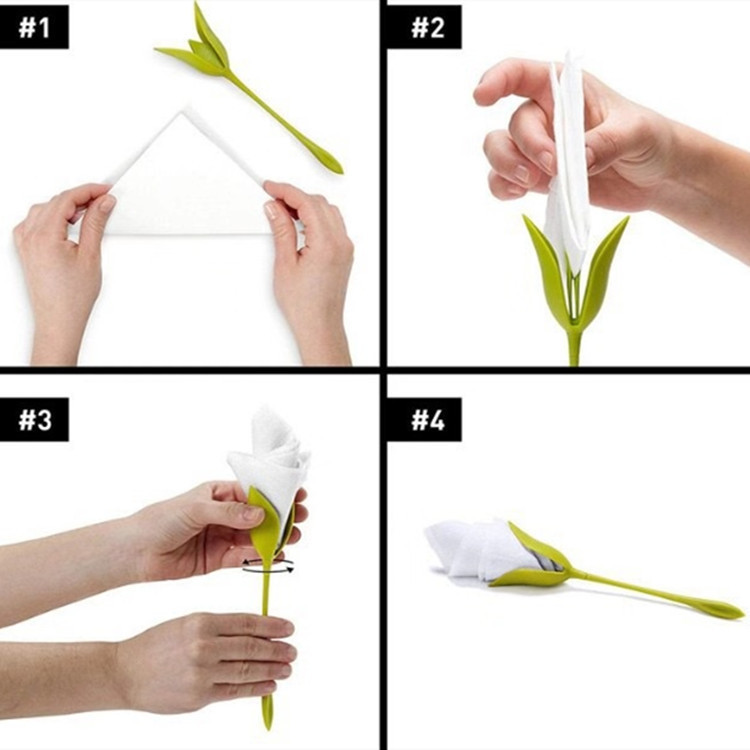 #1

#2

#3

#4