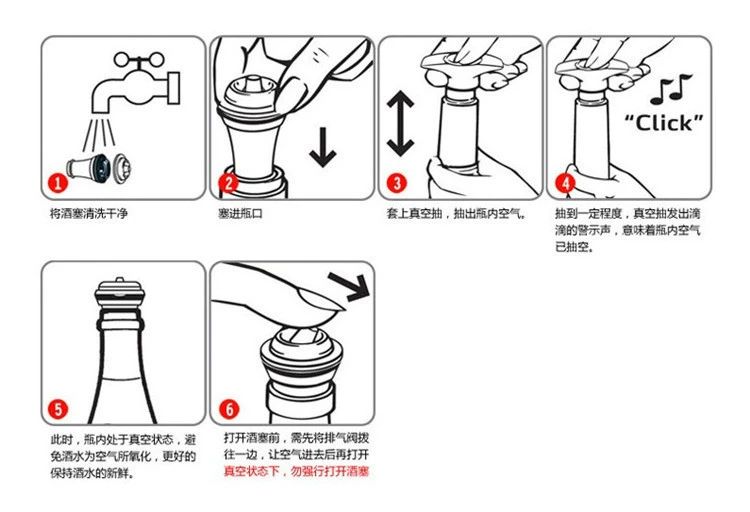 1

将酒塞清洗干净

2

塞进瓶口

3

套上真空抽，抽出瓶内空气。

4

"Click"

抽到一定程度，真空抽发出滴滴的警示声，意味着瓶内空气已抽空。

5

此时，瓶内处于真空状态，避免酒水为空气所氧化，更好的保持酒水的新鲜。

6

打开酒塞前，需先将排气阀拨往一边，让空气进去后再打开 真空状态下，勿强行打开酒塞