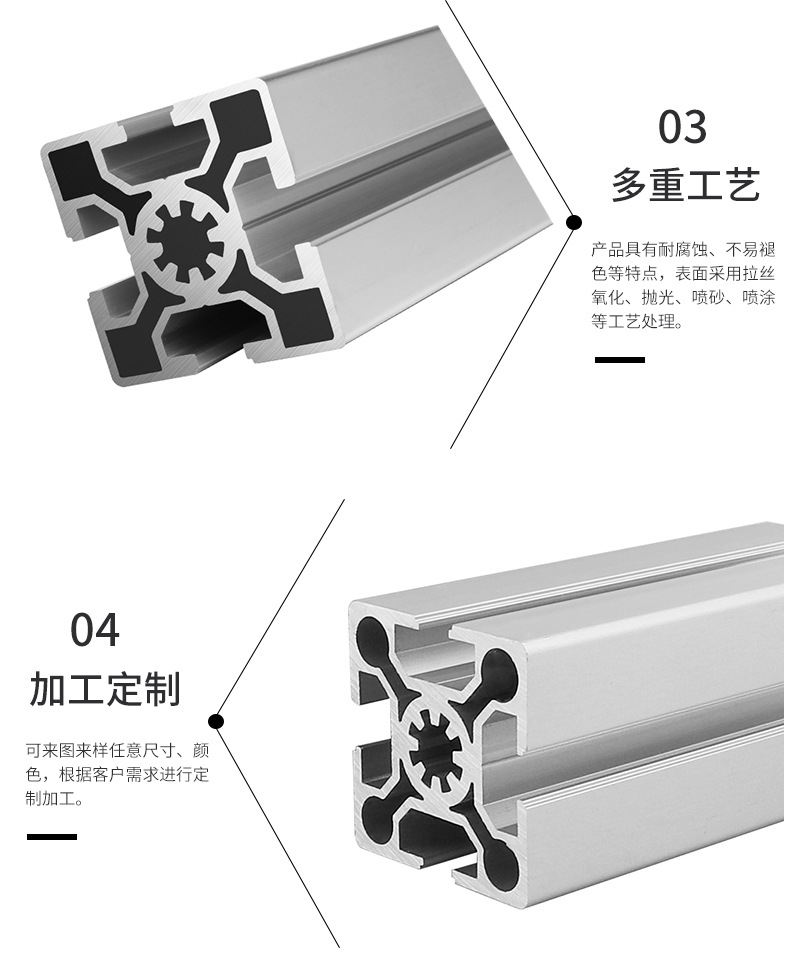 03

多重工艺

产品具有耐腐蚀、不易褪色等特点，表面采用拉丝氧化、抛光、喷砂、喷涂等工艺处理。

04

加工定制

可来图来样任意尺寸、颜色，根据客户需求进行定制加工。