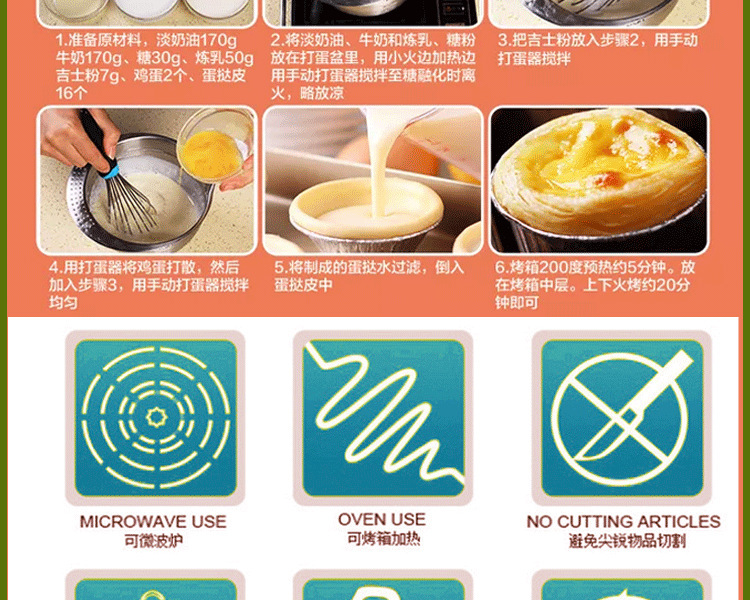 1.准备原材料，淡奶油170g 牛奶170g、糖30g、炼乳50g 吉士粉7g、鸡蛋2个、蛋挞皮16个

2.将淡奶油、牛奶和炼乳、糖粉放在打蛋盆里，用小火边加热边用手动打蛋器搅拌至糖融化时离火，略放凉

3.把吉士粉放入步骤2，用手动打蛋器搅拌

4.用打蛋器将鸡蛋打散，然后加入步骤3，用手动打蛋器搅拌均匀

5.将制成的蛋挞水过滤，倒入蛋挞皮中

6.烤箱200度预热约5分钟。放在烤箱中层。上下火烤约20分钟即可

MICROWAVE USE
可微波炉

OVEN USE
可烤箱加热

NO CUTTING ARTICLES
避免尖锐物品切割