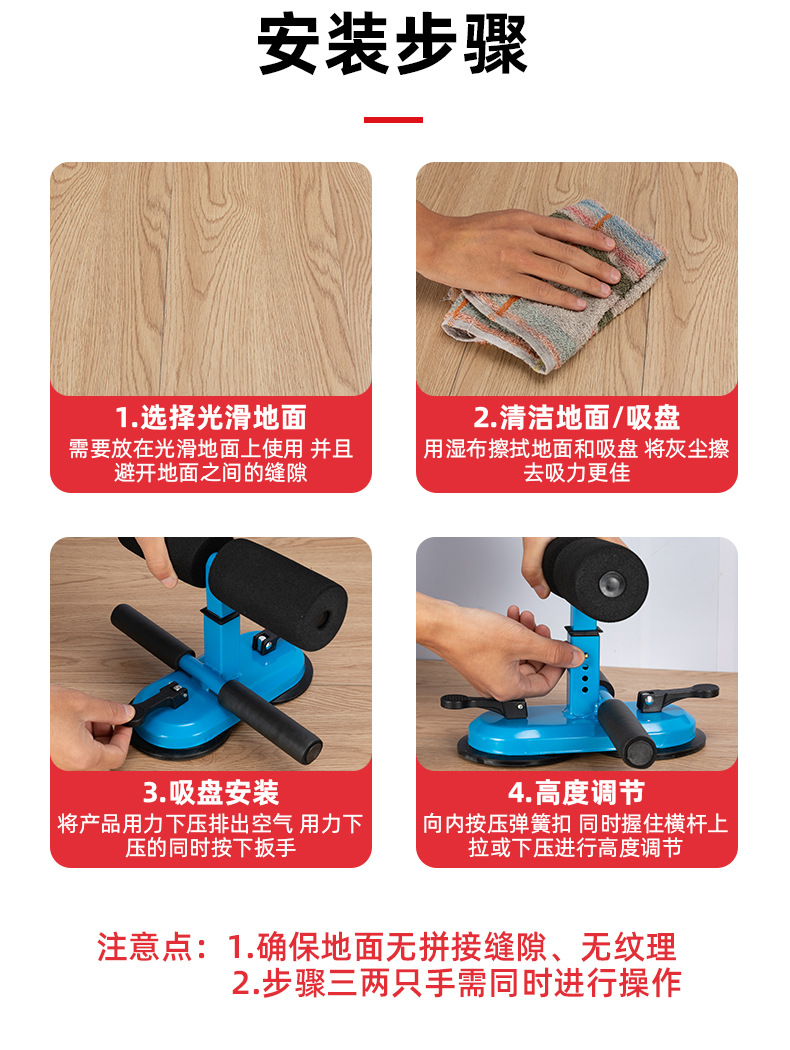 安装步骤

1.选择光滑地面
需要放在光滑地面上使用 并且避开地面之间的缝隙

2.清洁地面/吸盘
用湿布擦拭地面和吸盘 将灰尘擦去吸力更佳

3.吸盘安装
将产品用力下压排出空气 用力下压的同时按下扳手

4.高度调节
向内按压弹簧扣 同时握住横杆上拉或下压进行高度调节

注意点：1.确保地面无拼接缝隙、无纹理
2.步骤三两只手需同时进行操作